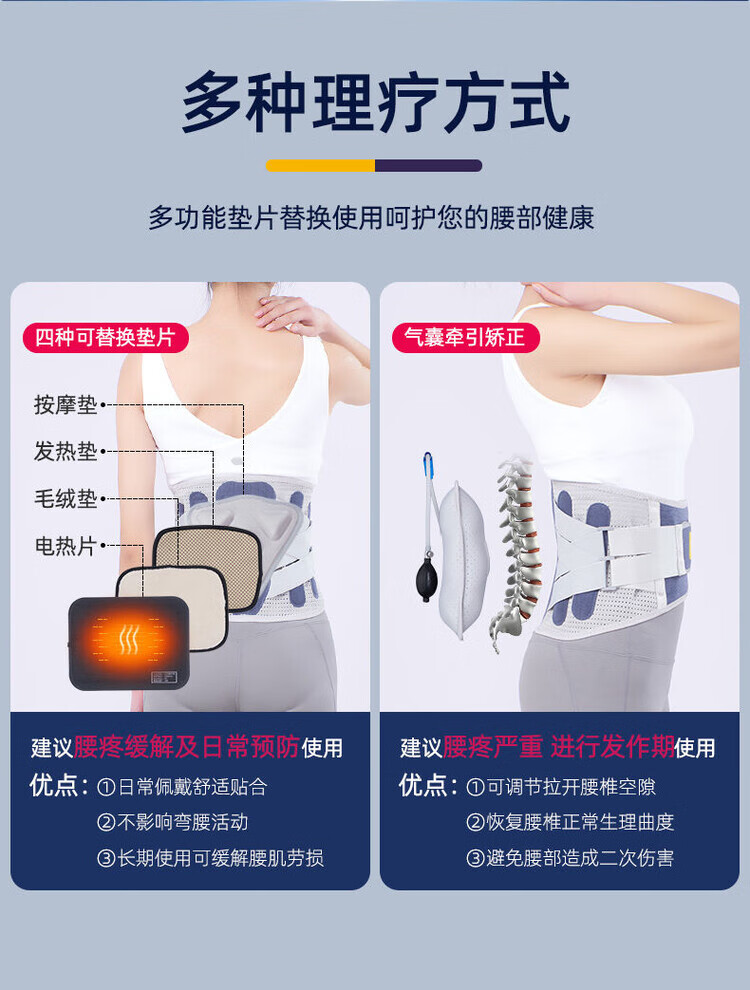 多种理疗方式

多功能垫片替换使用呵护您的腰部健康

四种可替换垫片

按摩垫

发热垫

毛绒垫

电热片

建议腰疼缓解及日常预防使用

优点：①日常佩戴舒适贴合

②不影响弯腰活动

③长期使用可缓解腰肌劳损

气囊牵引矫正

建议腰疼严重 进行发作期使用

优点：①可调节拉开腰椎空隙

②恢复腰椎正常生理曲度

③避免腰部造成二次伤害