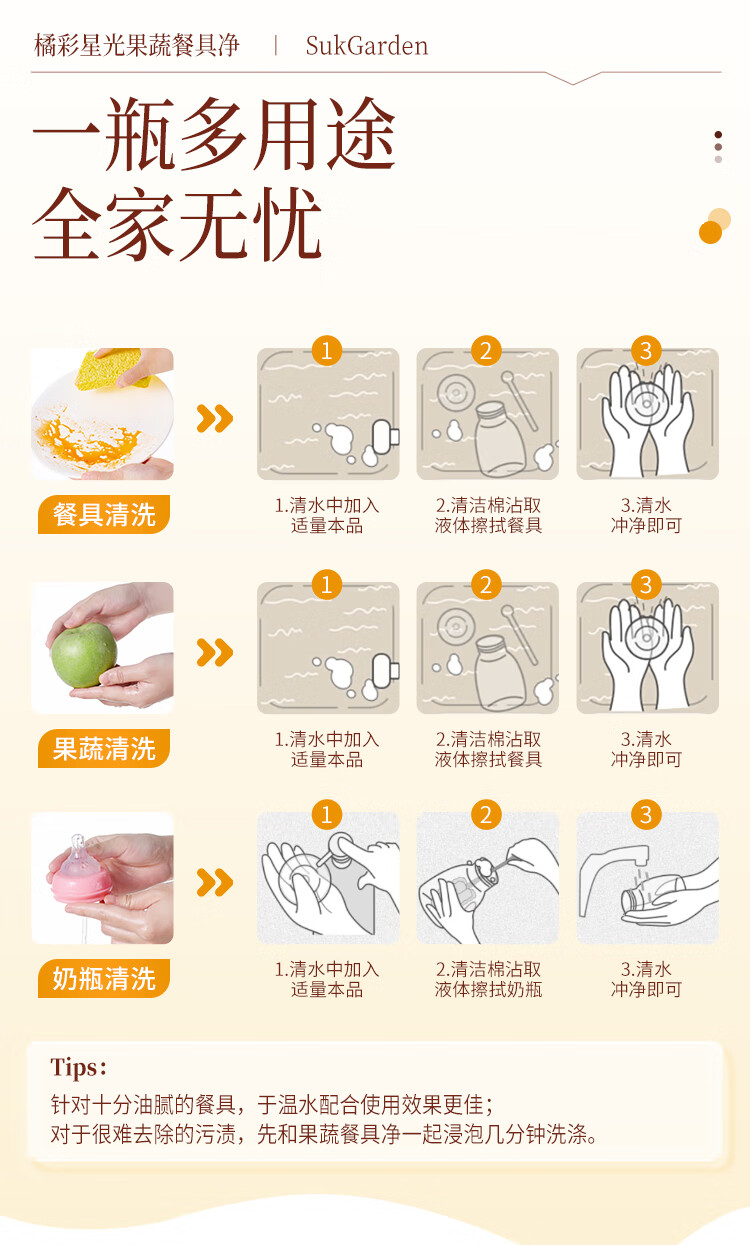 橘彩星光果蔬餐具净 | SukGarden

一瓶多用途
全家无忧

餐具清洗

1
1.清水中加入适量本品

2
2.清洁棉沾取液体擦拭餐具

3
3.清水冲净即可

果蔬清洗

1
1.清水中加入适量本品

2
2.清洁棉沾取液体擦拭餐具

3
3.清水冲净即可

奶瓶清洗

1
1.清水中加入适量本品

2
2.清洁棉沾取液体擦拭奶瓶

3
3.清水冲净即可

Tips:
针对十分油腻的餐具，于温水配合使用效果更佳；
对于很难去除的污渍，先和果蔬餐具净一起浸泡几分钟洗涤。