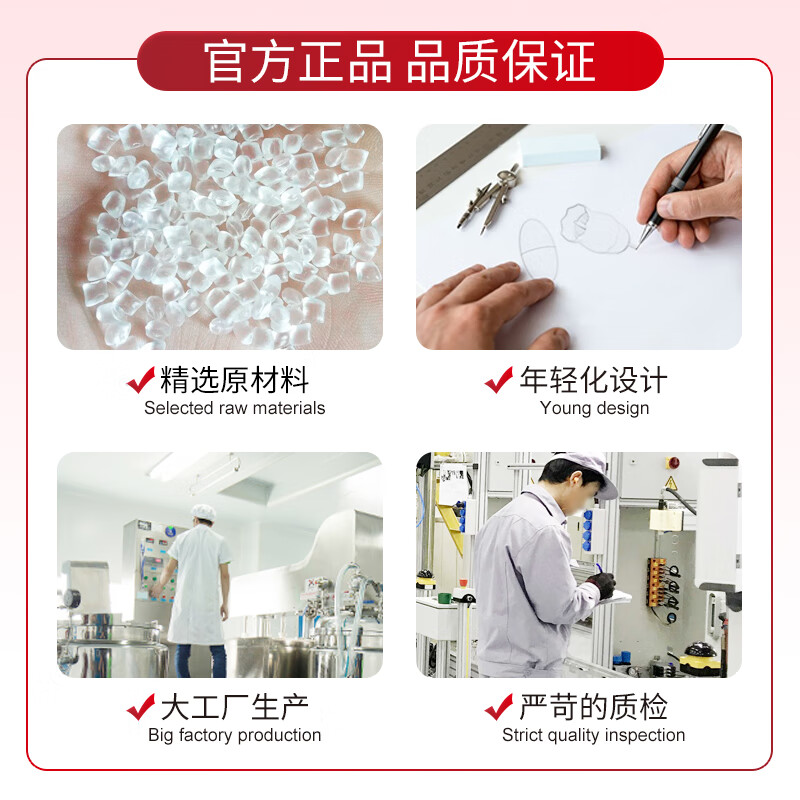 官方正品 品质保证

精选原材料
Selected raw materials

年轻化设计
Young design

大工厂生产
Big factory production

严苛的质检
Strict quality inspection