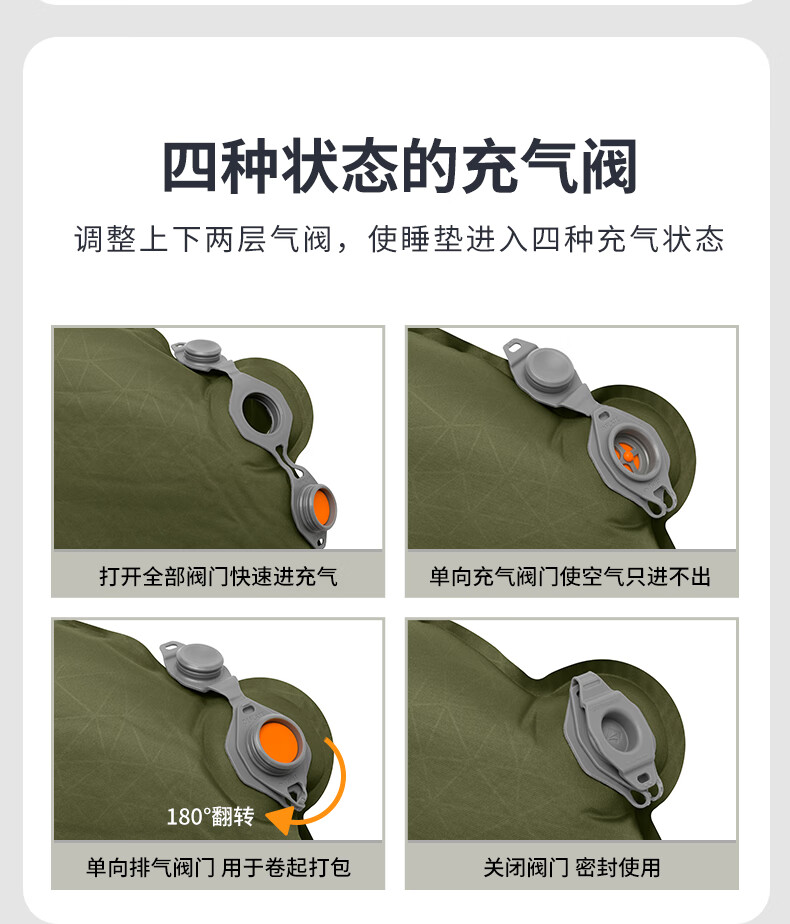 四种状态的充气阀

调整上下两层气阀，使睡垫进入四种充气状态

打开全部阀门快速进充气

单向充气阀门使空气只进不出

180°翻转

单向排气阀门 用于卷起打包

关闭阀门 密封使用