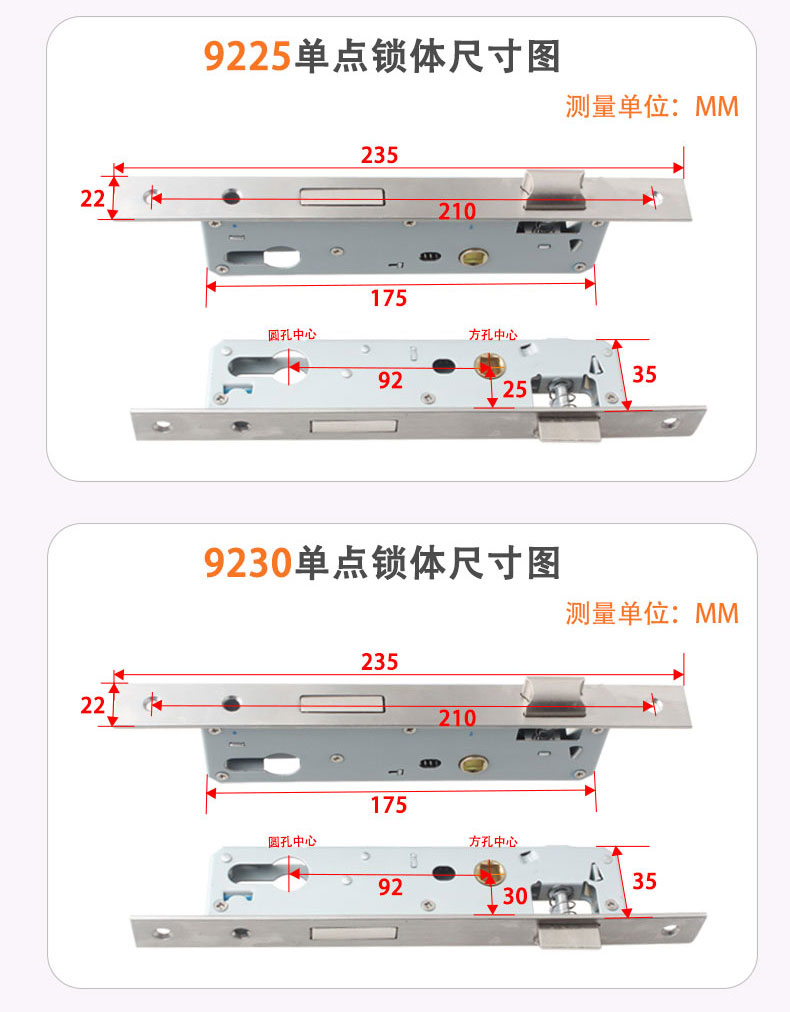 9225单点锁体尺寸图

测量单位：MM

235

22

210

175

圆孔中心

方孔中心

92

25

35

9230单点锁体尺寸图

测量单位：MM

235

22

210

175

圆孔中心

方孔中心

92

30

35