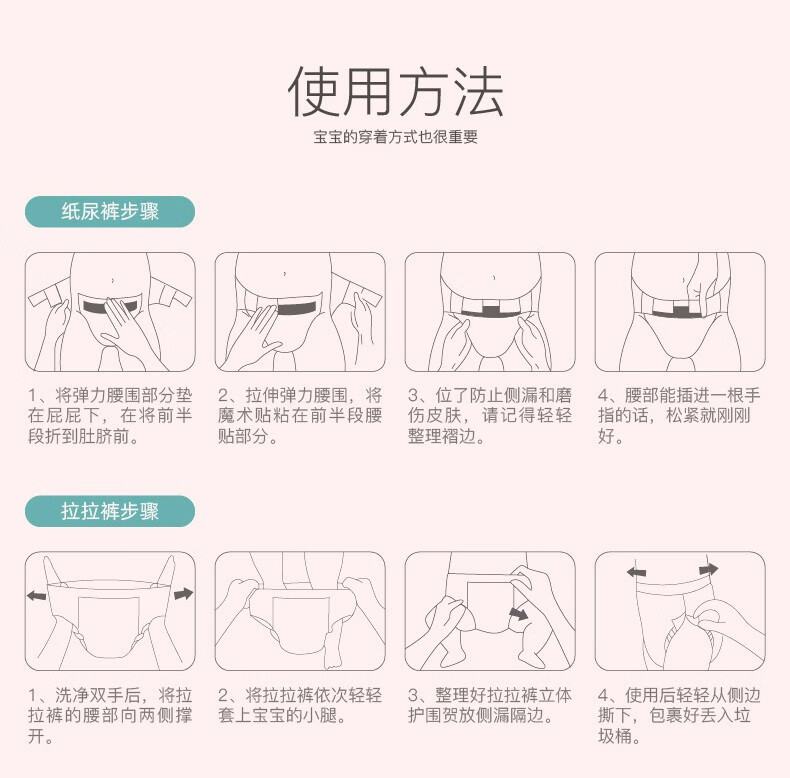 使用方法
宝宝的穿着方式也很重要

纸尿裤步骤

1、将弹力腰围部分垫在屁屁下，在将前半段折到肚脐前。

2、拉伸弹力腰围，将魔术贴粘在前半段腰贴部分。

3、位了防止侧漏和磨伤皮肤，请记得轻轻整理褶边。

4、腰部能插进一根手指的话，松紧就刚刚好。

拉拉裤步骤

1、洗净双手后，将拉拉裤的腰部向两侧撑开。

2、将拉拉裤依次轻轻套上宝宝的小腿。

3、整理好拉拉裤立体护围贺放侧漏隔边。

4、使用后轻轻从侧边撕下，包裹好丢入垃圾桶。