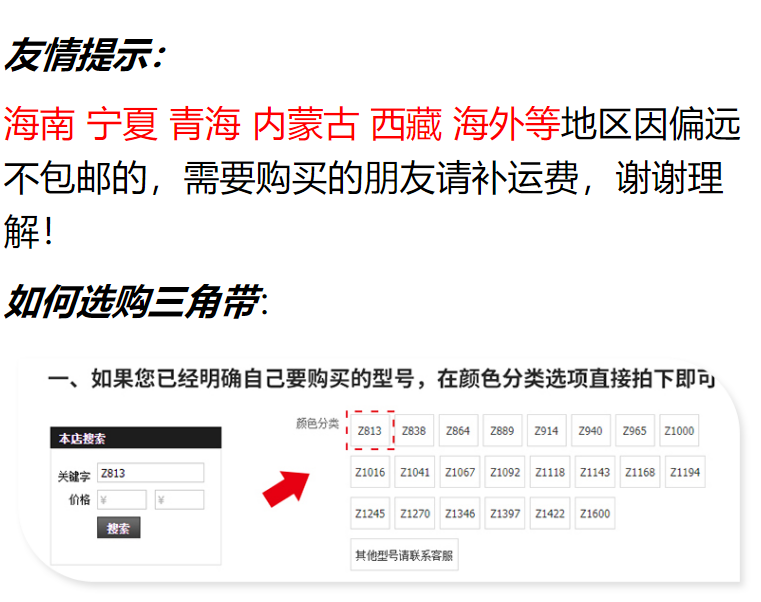 友情提示:

海南 宁夏 青海 内蒙古 西藏 海外等地区因偏远不包邮的，需要购买的朋友请补运费，谢谢理解！

如何选购三角带:

一、如果您已经明确自己要购买的型号，在颜色分类选项直接拍下即可

本店搜索

关键字 Z813

价格 ¥ ¥

搜索

颜色分类

Z813 Z838 Z864 Z889 Z914 Z940 Z965 Z1000
Z1016 Z1041 Z1067 Z1092 Z1118 Z1143 Z1168 Z1194
Z1245 Z1270 Z1346 Z1397 Z1422 Z1600
其他型号请联系客服