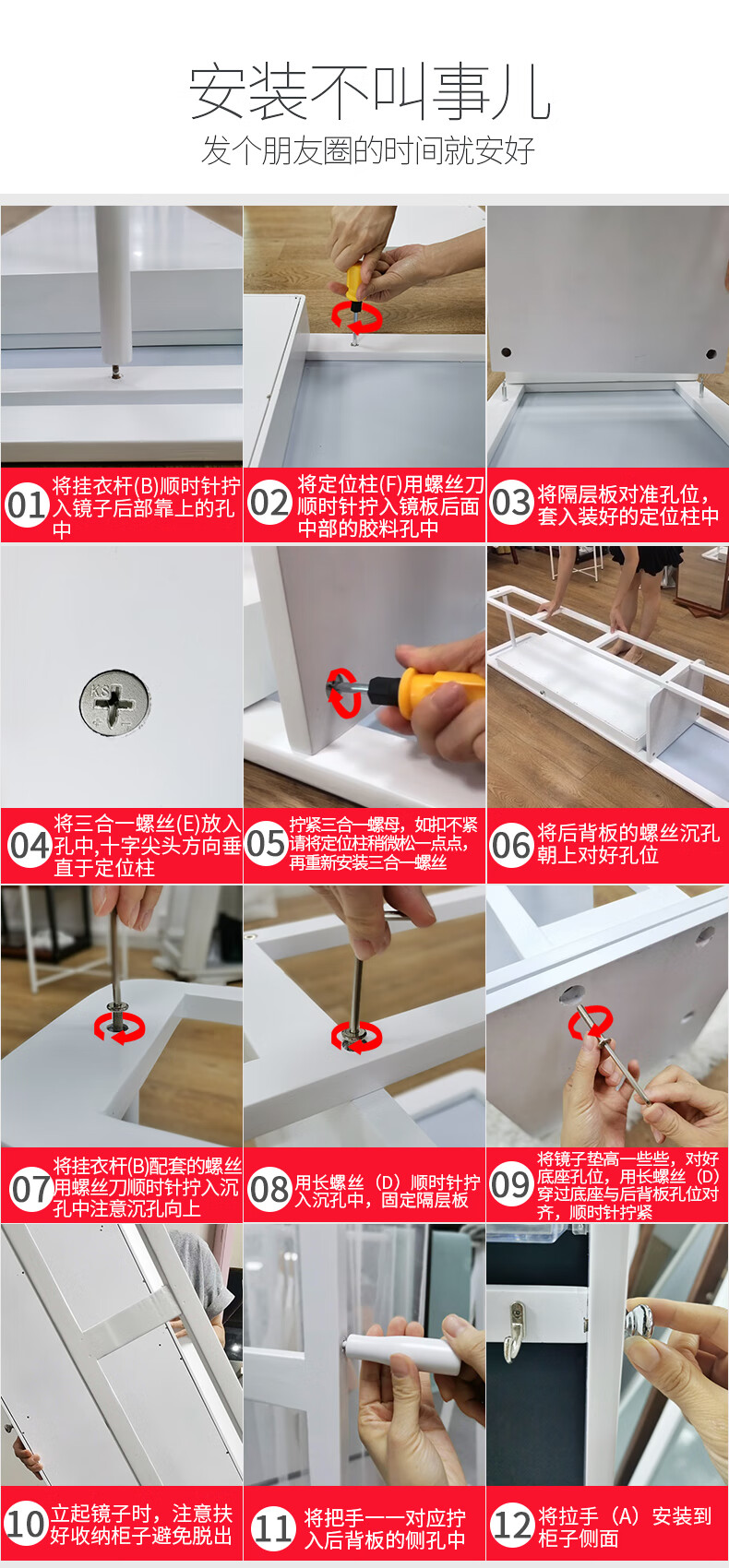 安装不叫事儿
发个朋友圈的时间就安好

01 将挂衣杆(B)顺时针拧入镜子后部靠上的孔中

02 将定位柱(F)用螺丝刀顺时针拧入镜板后面中部的胶料孔中

03 将隔层板对准孔位，套入装好的定位柱中

KS

04 将三合一螺丝(E)放入孔中,十字尖头方向垂直于定位柱

05 拧紧三合一螺母，如扣不紧请将定位柱稍微松一点点，再重新安装三合一螺丝

06 将后背板的螺丝沉孔朝上对好孔位

07 将挂衣杆(B)配套的螺丝用螺丝刀顺时针拧入沉孔中注意沉孔向上

08 用长螺丝（D）顺时针拧入沉孔中，固定隔层板

09 将镜子垫高一些些，对好底座孔位，用长螺丝（D）穿过底座与后背板孔位对齐，顺时针拧紧

10 立起镜子时，注意扶好收纳柜子避免脱出

11 将把手一一对应拧入后背板的侧孔中

12 将拉手（A）安装到柜子侧面