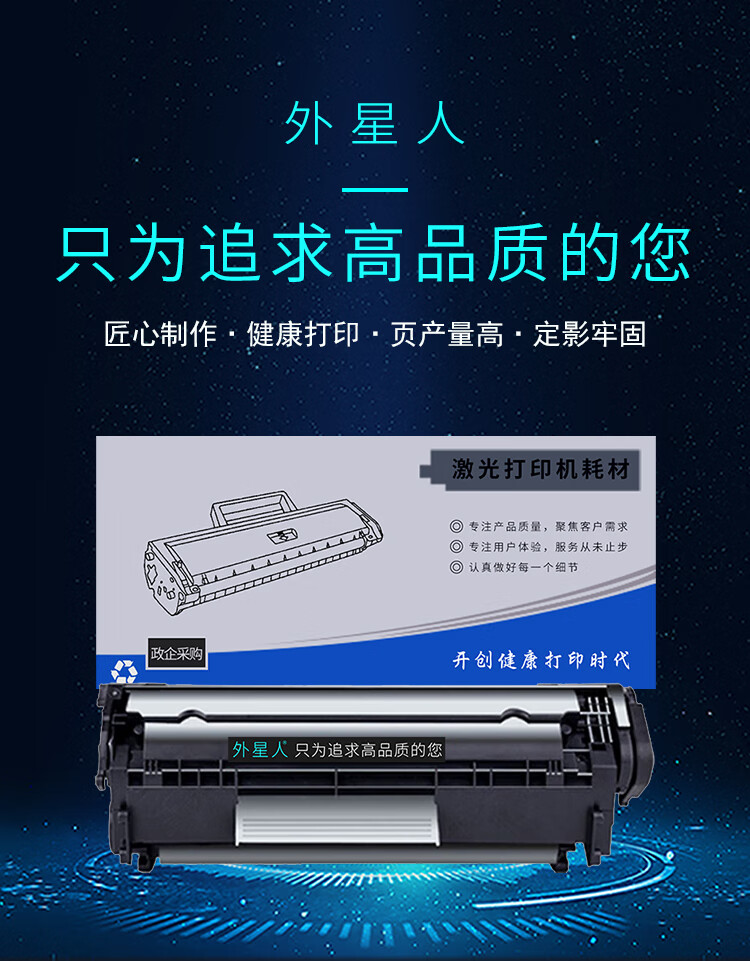 外星人

只为追求高品质的您

匠心制作 · 健康打印 · 页产量高 · 定影牢固

激光打印机耗材

◎ 专注产品质量，聚焦客户需求
◎ 专注用户体验，服务从未止步
◎ 认真做好每一个细节

政企采购

开创健康打印时代

外星人 只为追求高品质的您