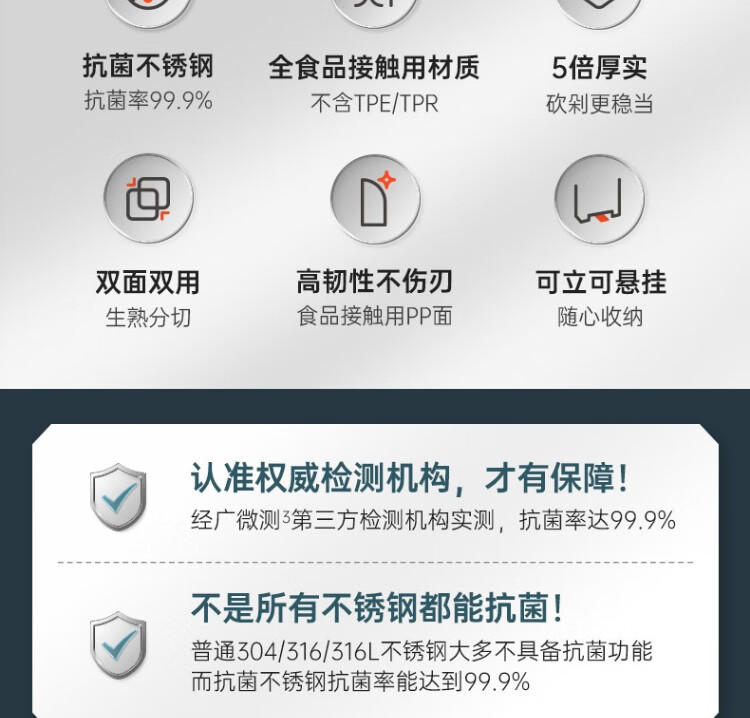 抗菌不锈钢
抗菌率99.9%

全食品接触用材质
不含TPE/TPR

5倍厚实
砍剁更稳当

双面双用
生熟分切

高韧性不伤刃
食品接触用PP面

可立可悬挂
随心收纳

认准权威检测机构，才有保障!
经广微测$^{3}$第三方检测机构实测，抗菌率达99.9%

不是所有不锈钢都能抗菌!
普通304/316/316L不锈钢大多不具备抗菌功能
而抗菌不锈钢抗菌率能达到99.9%