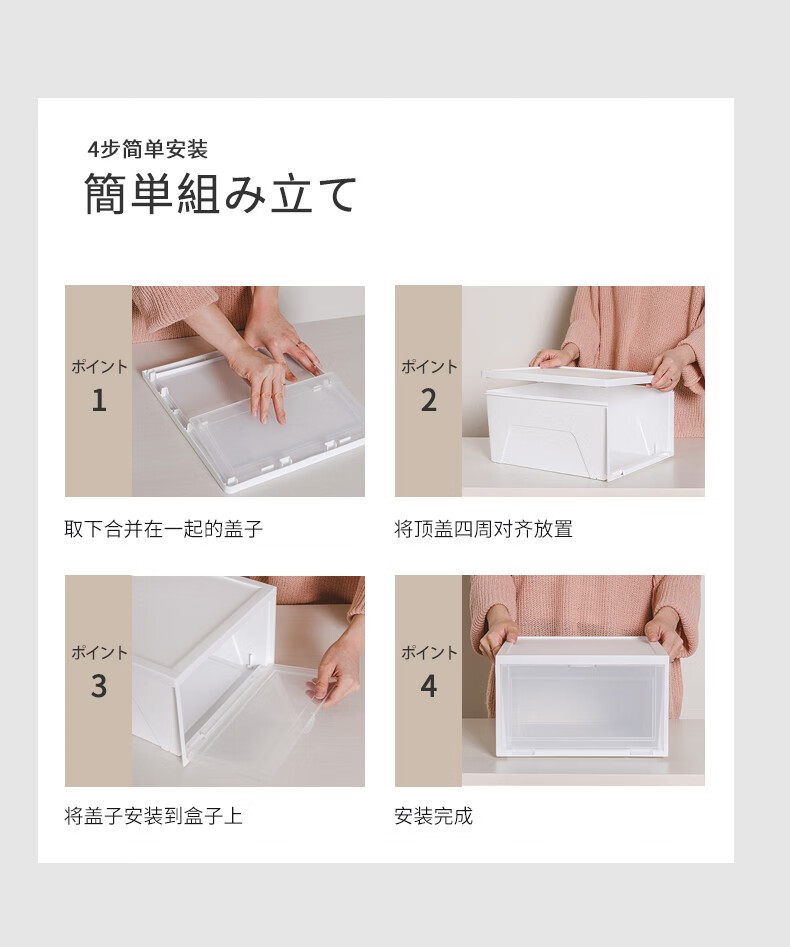 4步简单安装
簡単組み立て

ポイント
1

取下合并在一起的盖子

ポイント
2

将顶盖四周对齐放置

ポイント
3

将盖子安装到盒子上

ポイント
4

安装完成