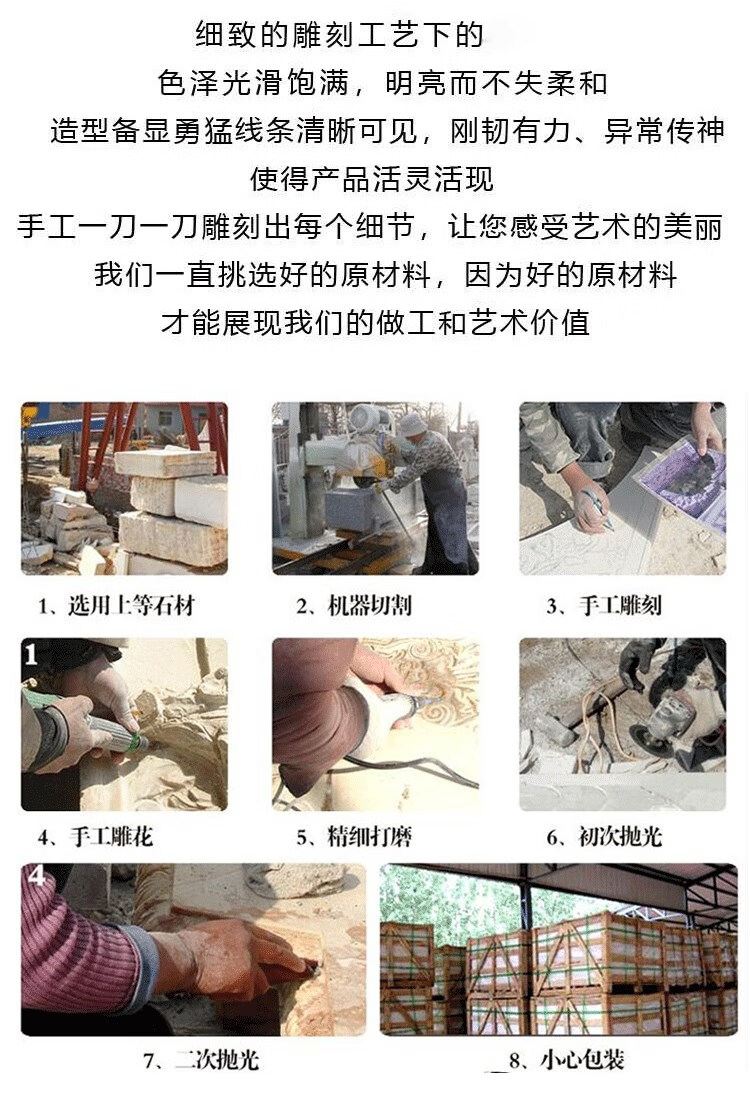 细致的雕刻工艺下的
色泽光滑饱满，明亮而不失柔和
造型备显勇猛线条清晰可见，刚韧有力、异常传神
使得产品活灵活现
手工一刀一刀雕刻出每个细节，让您感受艺术的美丽
我们一直挑选好的原材料，因为好的原材料
才能展现我们的做工和艺术价值

1、选用上等石材

2、机器切割

3、手工雕刻

1

4、手工雕花

5、精细打磨

6、初次抛光

4

7、二次抛光

8、小心包装