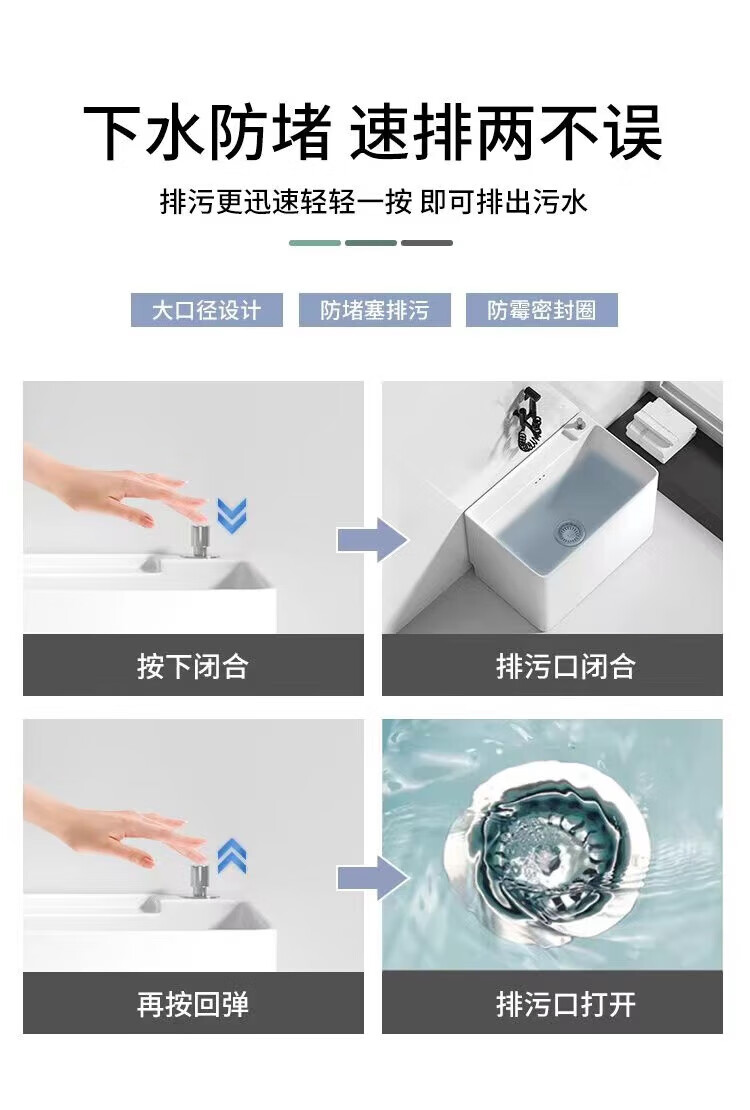 下水防堵 速排两不误

排污更迅速轻轻一按 即可排出污水

大口径设计

防堵塞排污

防霉密封圈

按下闭合

排污口闭合

再按回弹

排污口打开