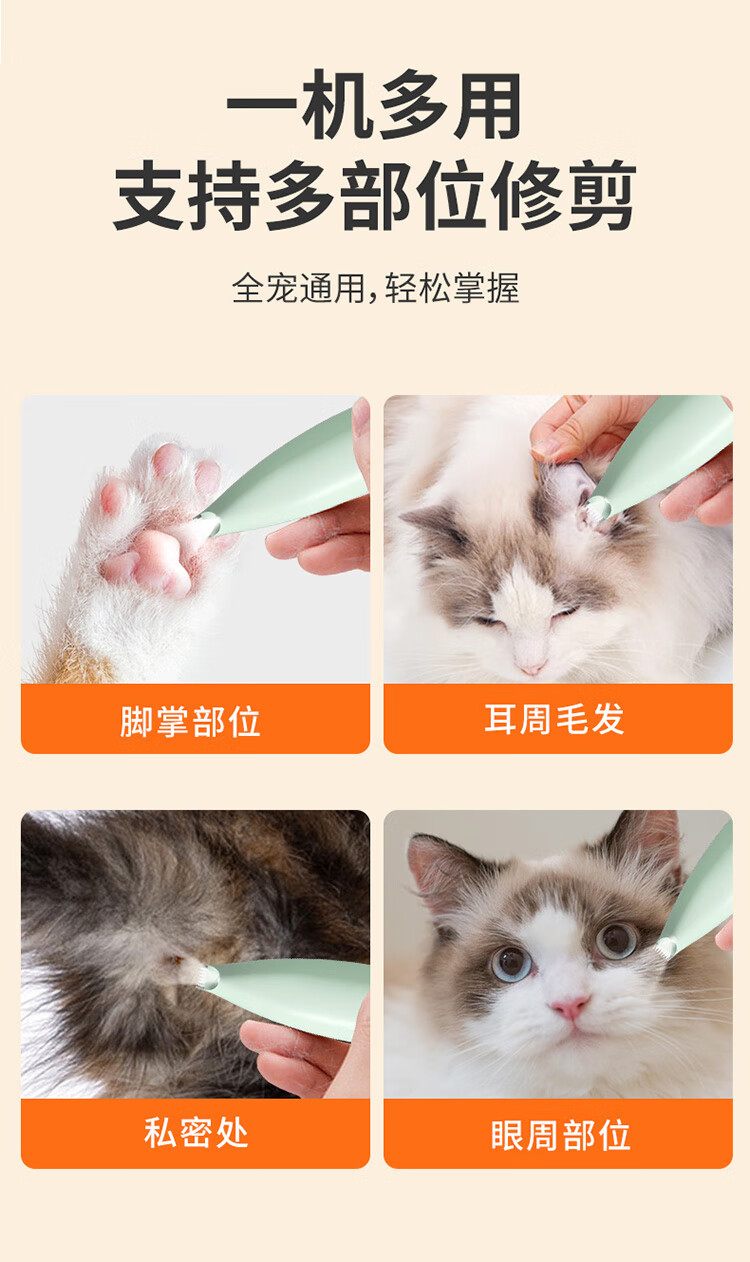 一机多用
支持多部位修剪

全宠通用,轻松掌握

脚掌部位

耳周毛发

私密处

眼周部位