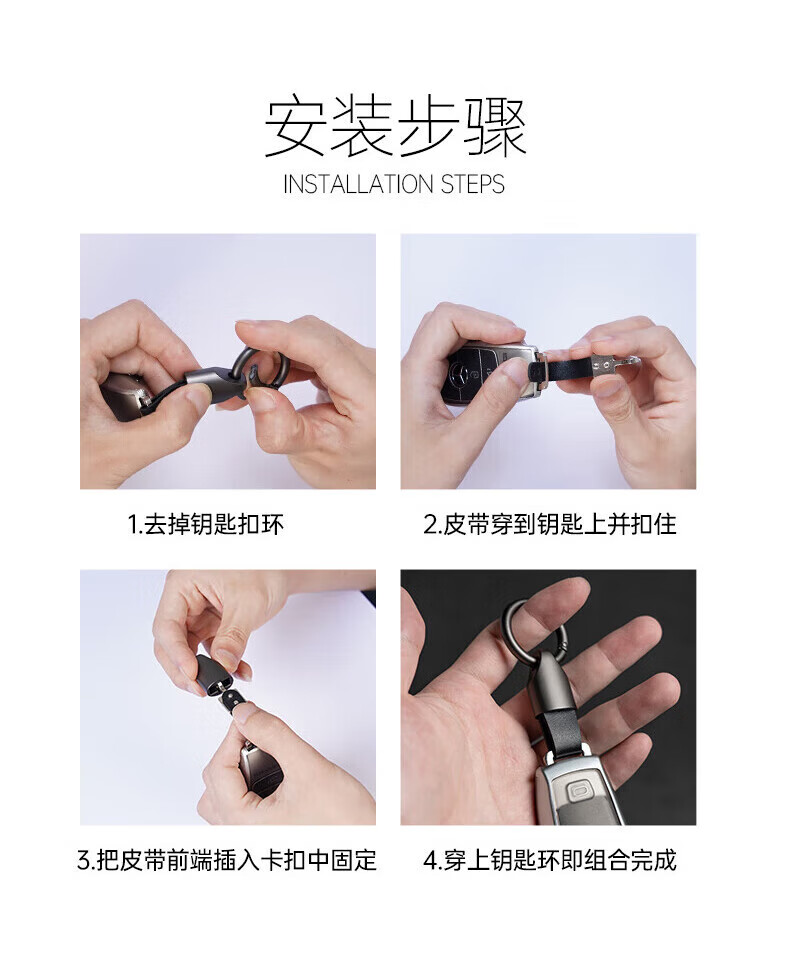 安装步骤
INSTALLATION STEPS

1.去掉钥匙扣环

2.皮带穿到钥匙上并扣住

3.把皮带前端插入卡扣中固定

4.穿上钥匙环即组合完成