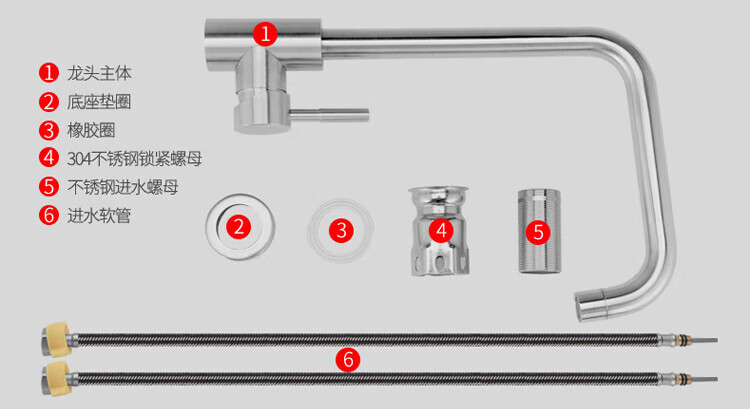 1 龙头主体
2 底座垫圈
3 橡胶圈
4 304不锈钢锁紧螺母
5 不锈钢进水螺母
6 进水软管

1

2

3

4

5

6