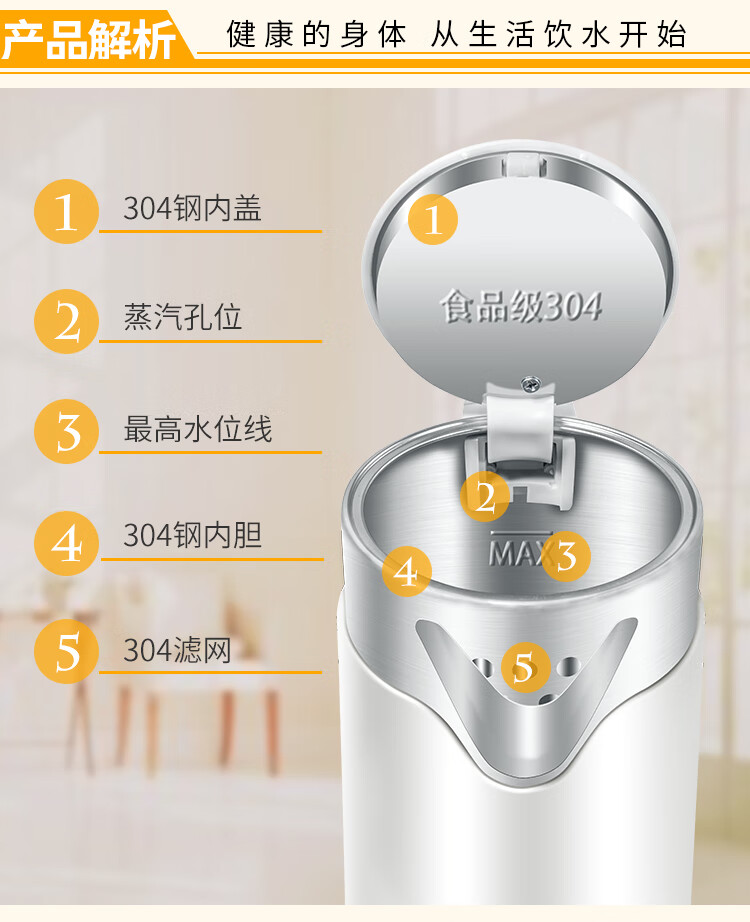 产品解析 健康的身体 从生活饮水开始

1 304钢内盖

2 蒸汽孔位

3 最高水位线

4 304钢内胆

5 304滤网

1
食品级304
2
MAX 3
4
5