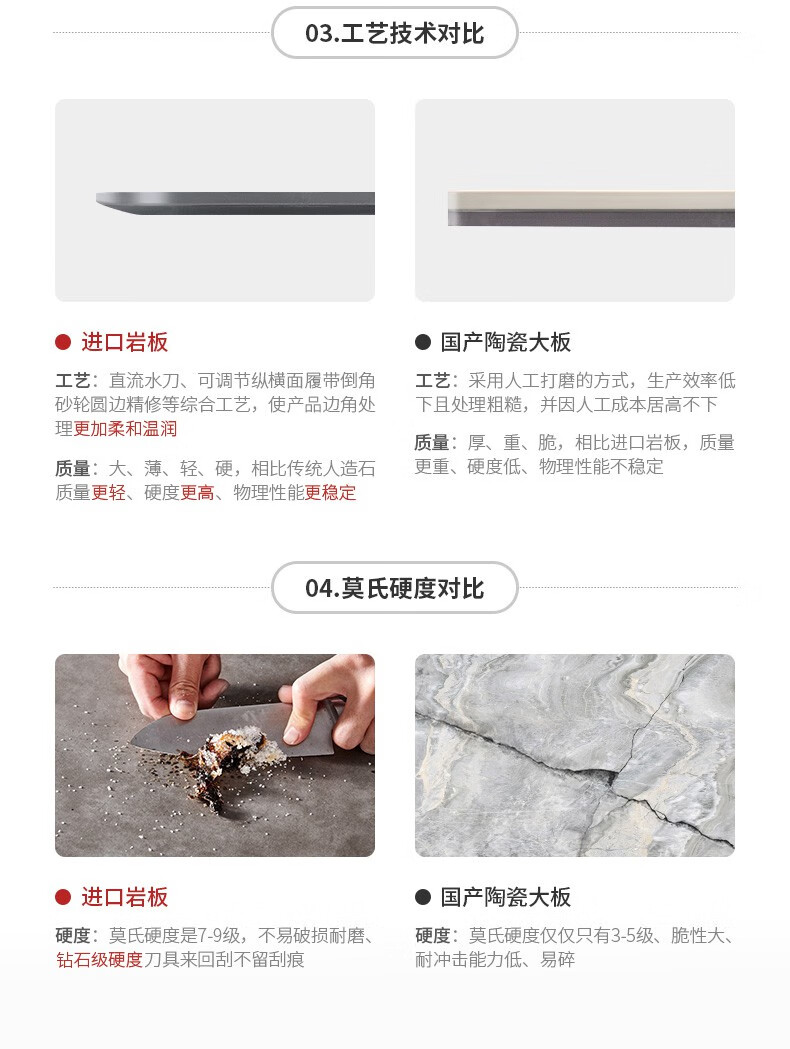 03.工艺技术对比

进口岩板

工艺：直流水刀、可调节纵横面履带倒角砂轮圆边精修等综合工艺，使产品边角处理更加柔和温润

质量：大、薄、轻、硬，相比传统人造石质量更轻、硬度更高、物理性能更稳定

国产陶瓷大板

工艺：采用人工打磨的方式，生产效率低下且处理粗糙，并因人工成本居高不下

质量：厚、重、脆，相比进口岩板，质量更重、硬度低、物理性能不稳定

04.莫氏硬度对比

进口岩板

硬度：莫氏硬度是7-9级，不易破损耐磨、钻石级硬度刀具来回刮不留刮痕

国产陶瓷大板

硬度：莫氏硬度仅仅只有3-5级、脆性大、耐冲击能力低、易碎