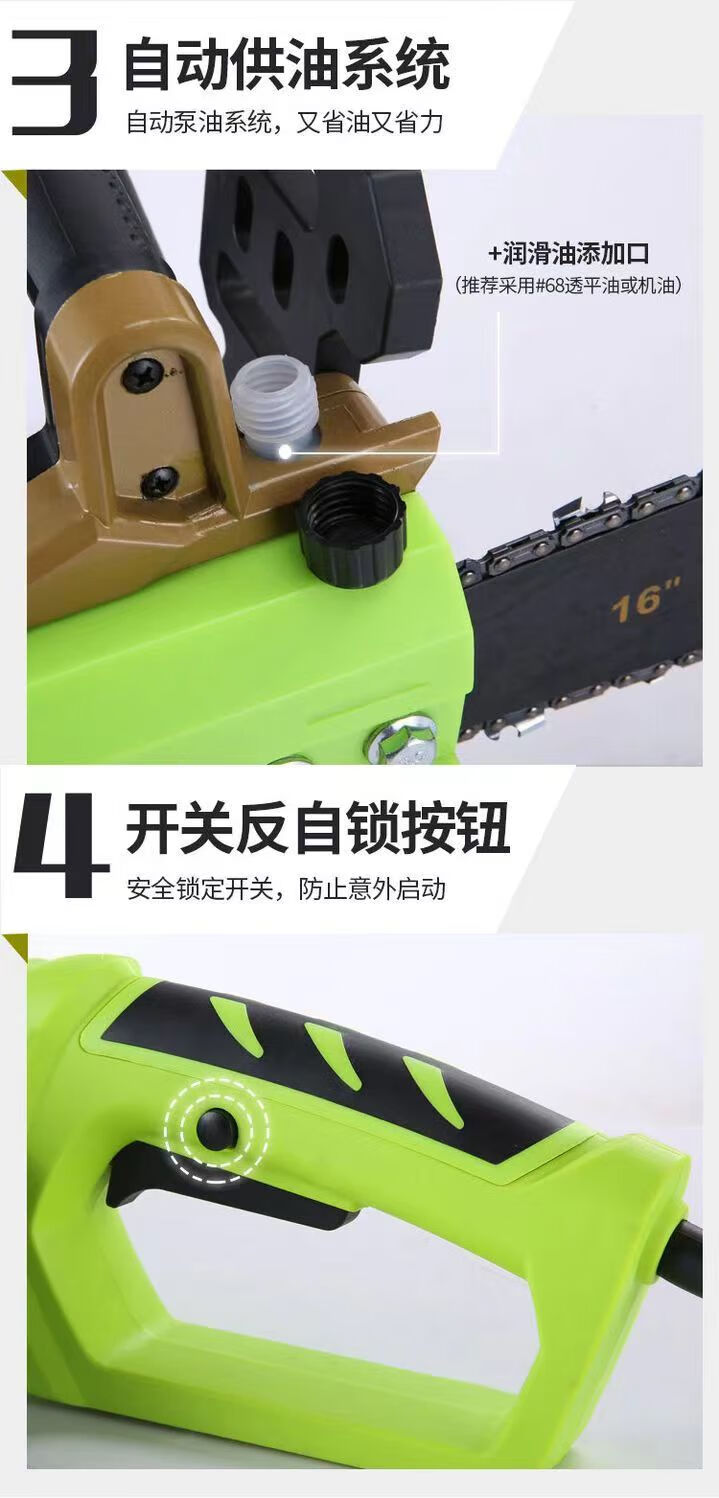 3 自动供油系统

自动泵油系统，又省油又省力

+润滑油添加口
(推荐采用#68透平油或机油)

16"

4 开关反自锁按钮

安全锁定开关，防止意外启动