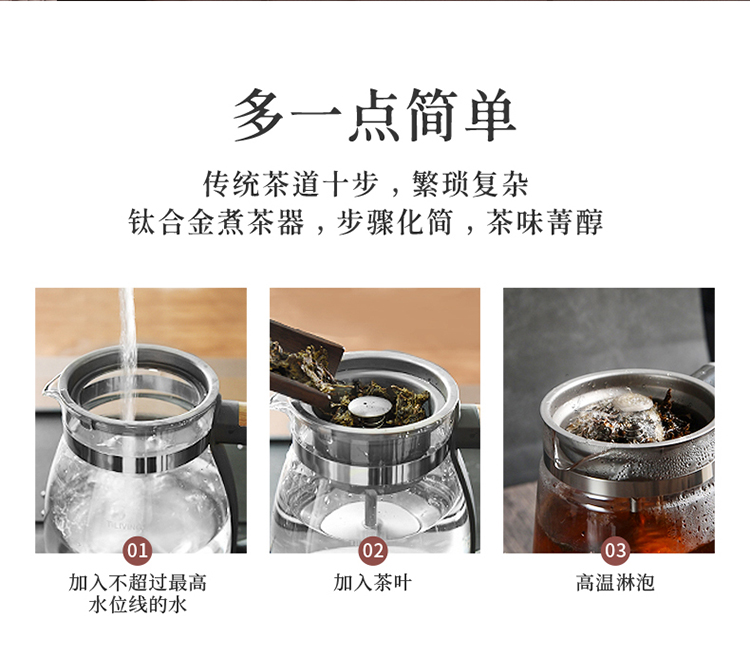 多一点简单

传统茶道十步，繁琐复杂
钛合金煮茶器，步骤化简，茶味菁醇

TILIVING

01
加入不超过最高水位线的水

02
加入茶叶

03
高温淋泡