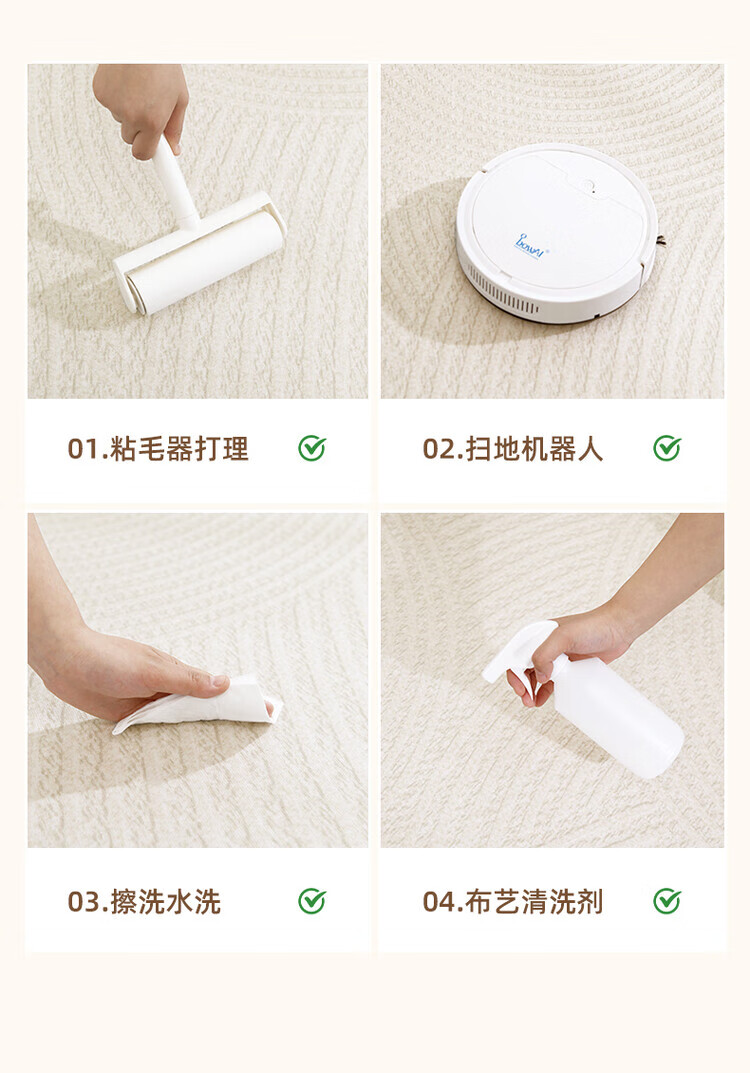 Bowai

01.粘毛器打理

02.扫地机器人

03.擦洗水洗

04.布艺清洗剂