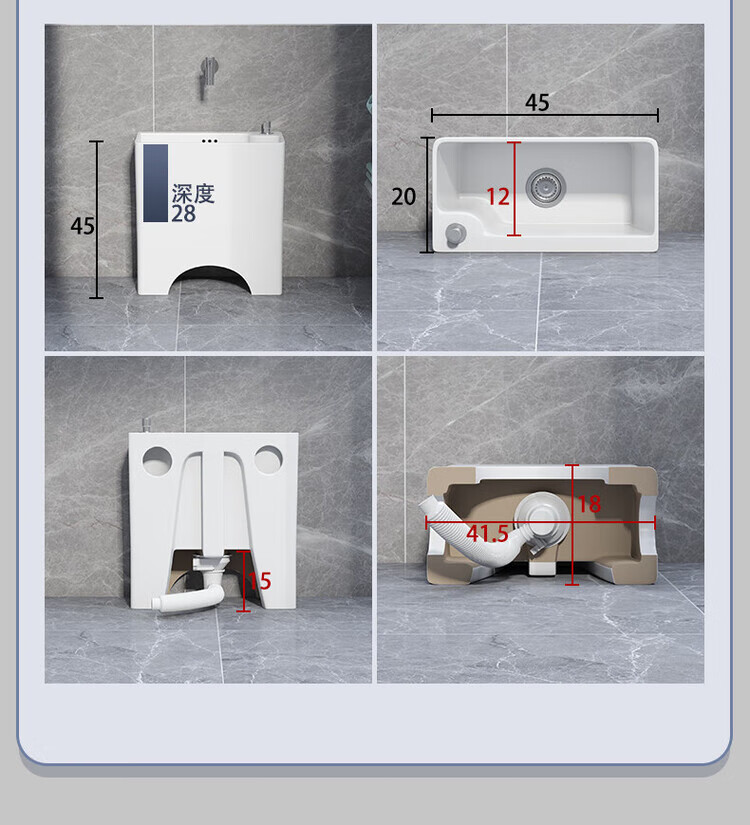 45

深度
28

45

20

12

15

18

41.5