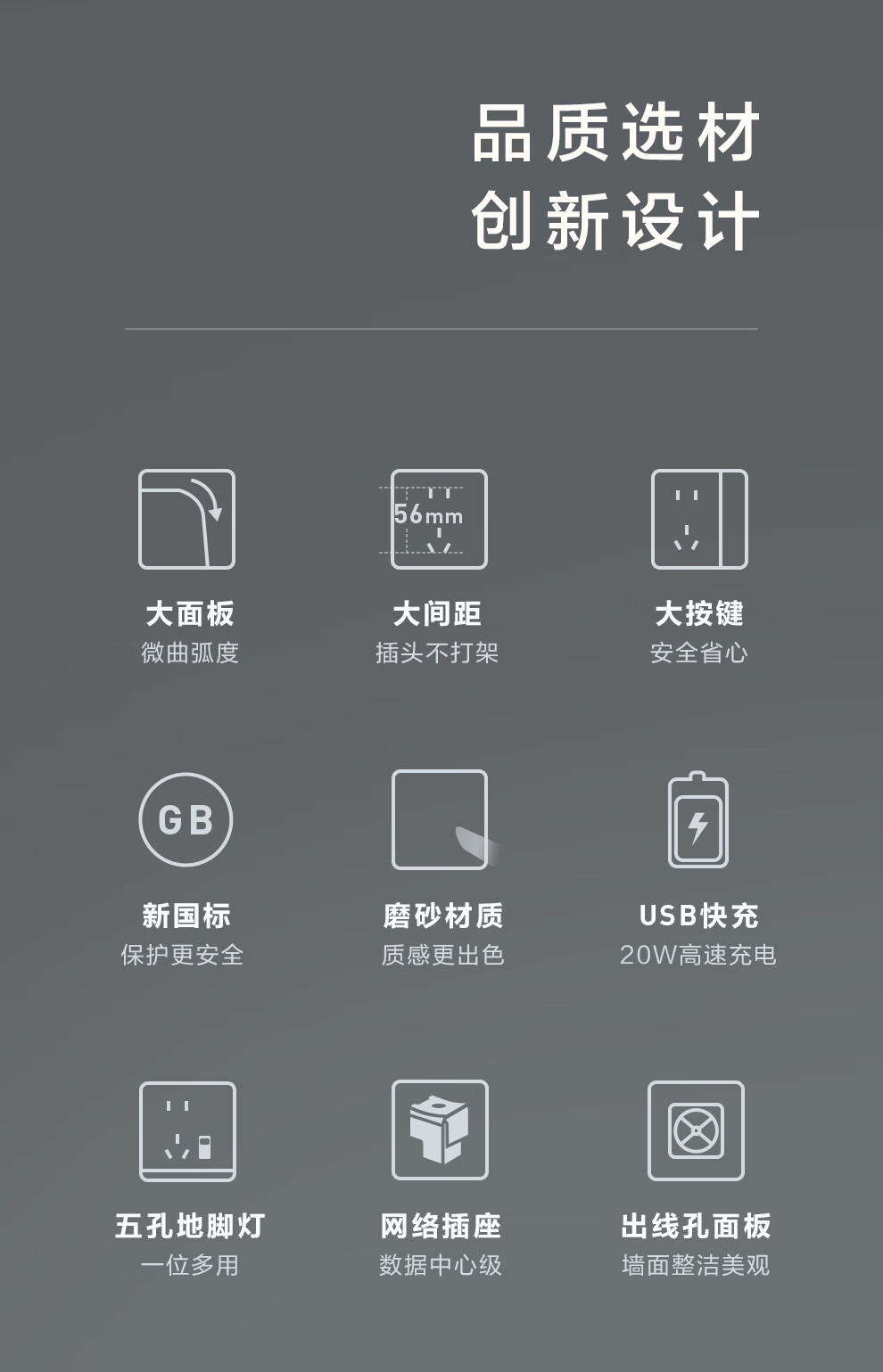 品质选材
创新设计

56mm

大面板
微曲弧度

大间距
插头不打架

大按键
安全省心

GB

新国标
保护更安全

磨砂材质
质感更出色

USB快充
20W高速充电

五孔地脚灯
一位多用

网络插座
数据中心级

出线孔面板
墙面整洁美观