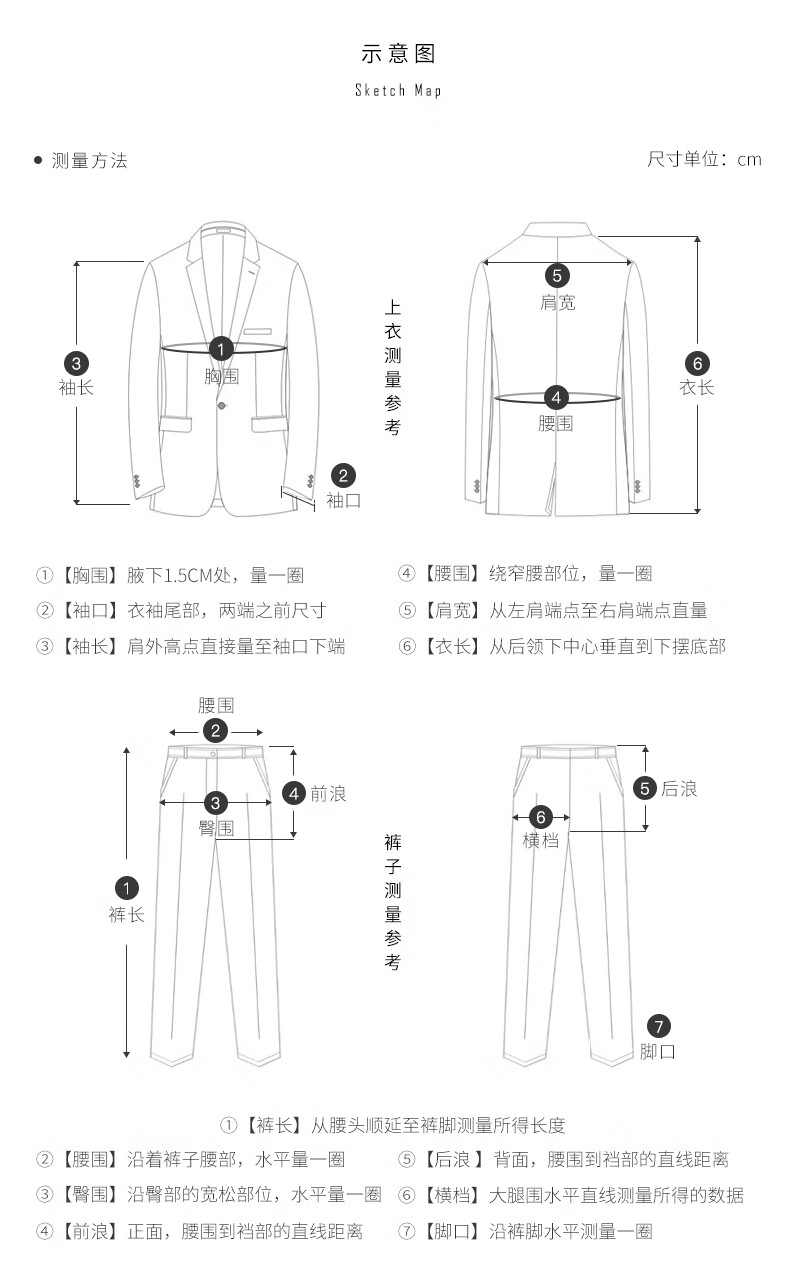 示意图
Sketch Map

● 测量方法

尺寸单位：cm

3
袖长

1
胸围

2
袖口

上衣测量参考

5
肩宽

4
腰围

6
衣长

①【胸围】腋下1.5CM处，量一圈

②【袖口】衣袖尾部，两端之前尺寸

③【袖长】肩外高点直接量至袖口下端

④【腰围】绕窄腰部位，量一圈

⑤【肩宽】从左肩端点至右肩端点直量

⑥【衣长】从后领下中心垂直到下摆底部

腰围
2

3
臀围

4
前浪

1
裤长

裤子测量参考

5
后浪

6
横档

7
脚口

①【裤长】从腰头顺延至裤脚测量所得长度

②【腰围】沿着裤子腰部，水平量一圈

③【臀围】沿臀部的宽松部位，水平量一圈

④【前浪】正面，腰围到裆部的直线距离

⑤【后浪 】背面，腰围到裆部的直线距离

⑥【横档】大腿围水平直线测量所得的数据

⑦【脚口】沿裤脚水平测量一圈