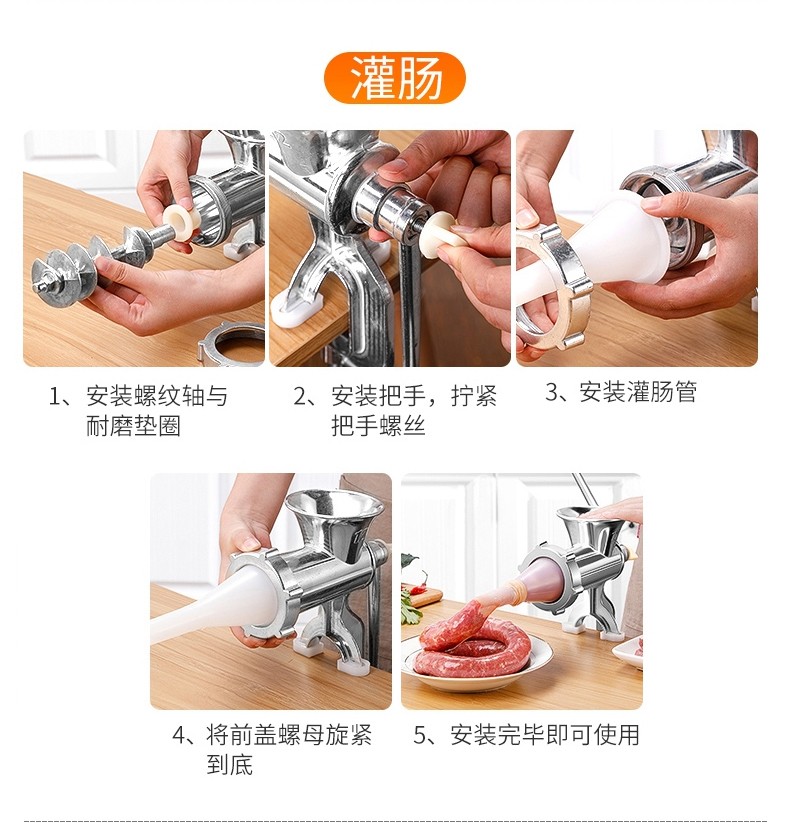 灌肠

1、安装螺纹轴与耐磨垫圈

2、安装把手，拧紧把手螺丝

3、安装灌肠管

4、将前盖螺母旋紧到底

5、安装完毕即可使用