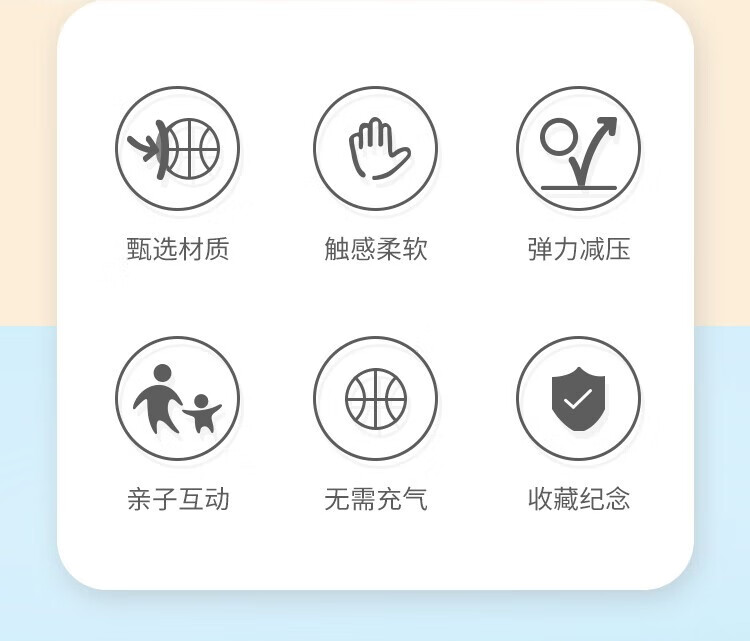 甄选材质

触感柔软

弹力减压

亲子互动

无需充气

收藏纪念