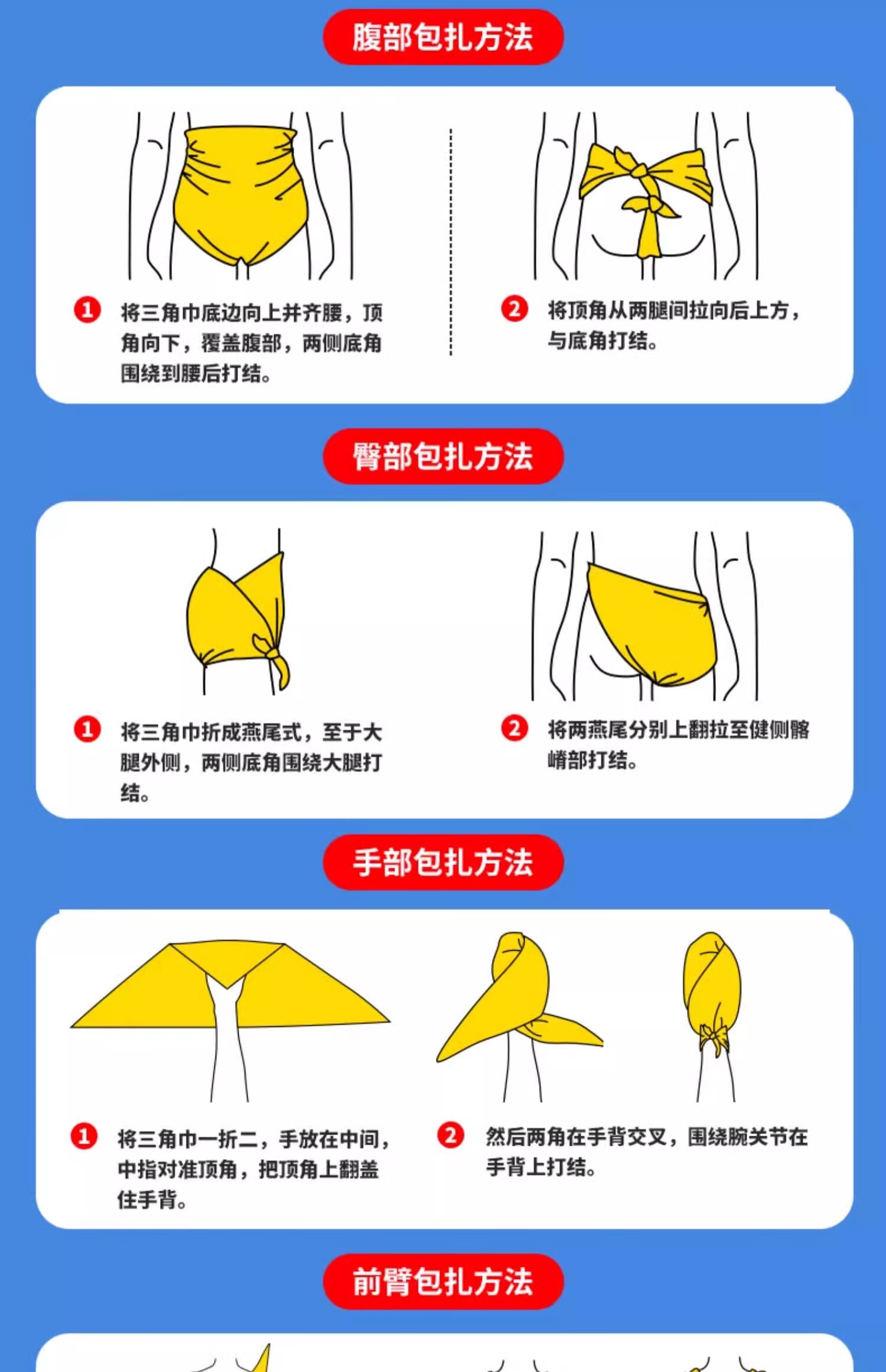 腹部包扎方法

1 将三角巾底边向上并齐腰，顶角向下，覆盖腹部，两侧底角围绕到腰后打结。

2 将顶角从两腿间拉向后上方，与底角打结。

臀部包扎方法

1 将三角巾折成燕尾式，至于大腿外侧，两侧底角围绕大腿打结。

2 将两燕尾分别上翻拉至健侧髂嵴部打结。

手部包扎方法

1 将三角巾一折二，手放在中间，中指对准顶角，把顶角上翻盖住手背。

2 然后两角在手背交叉，围绕腕关节在手背上打结。

前臂包扎方法