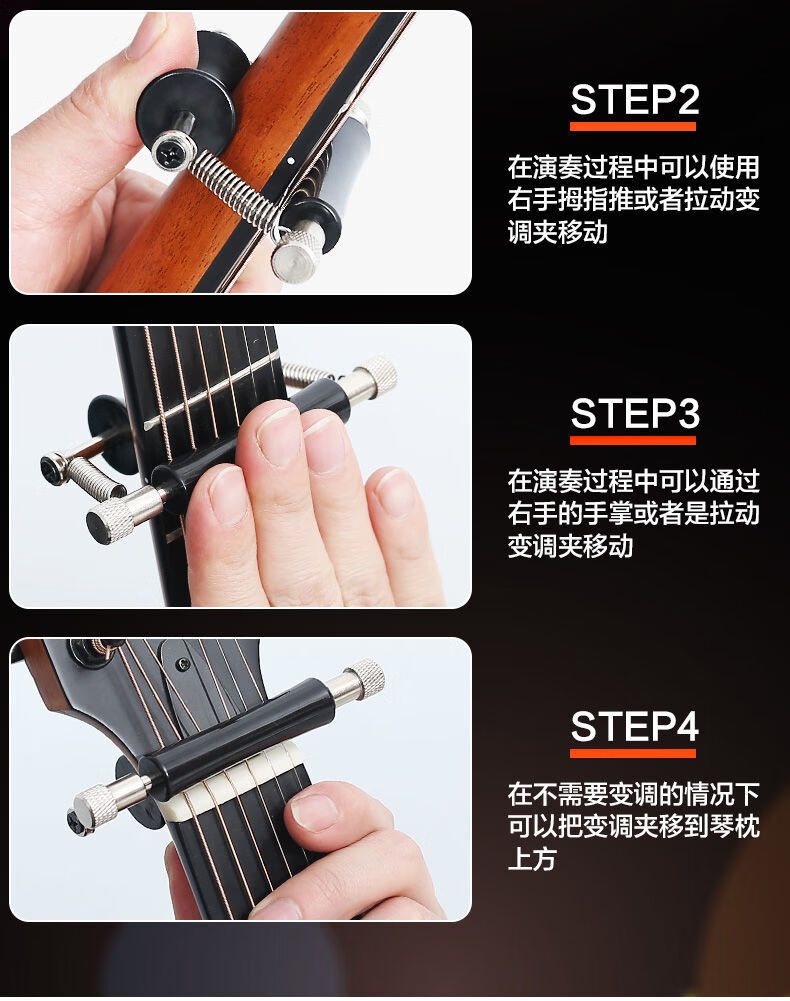 STEP2

在演奏过程中可以使用右手拇指推或者拉动变调夹移动

STEP3

在演奏过程中可以通过右手的手掌或者是拉动变调夹移动

STEP4

在不需要变调的情况下可以把变调夹移到琴枕上方