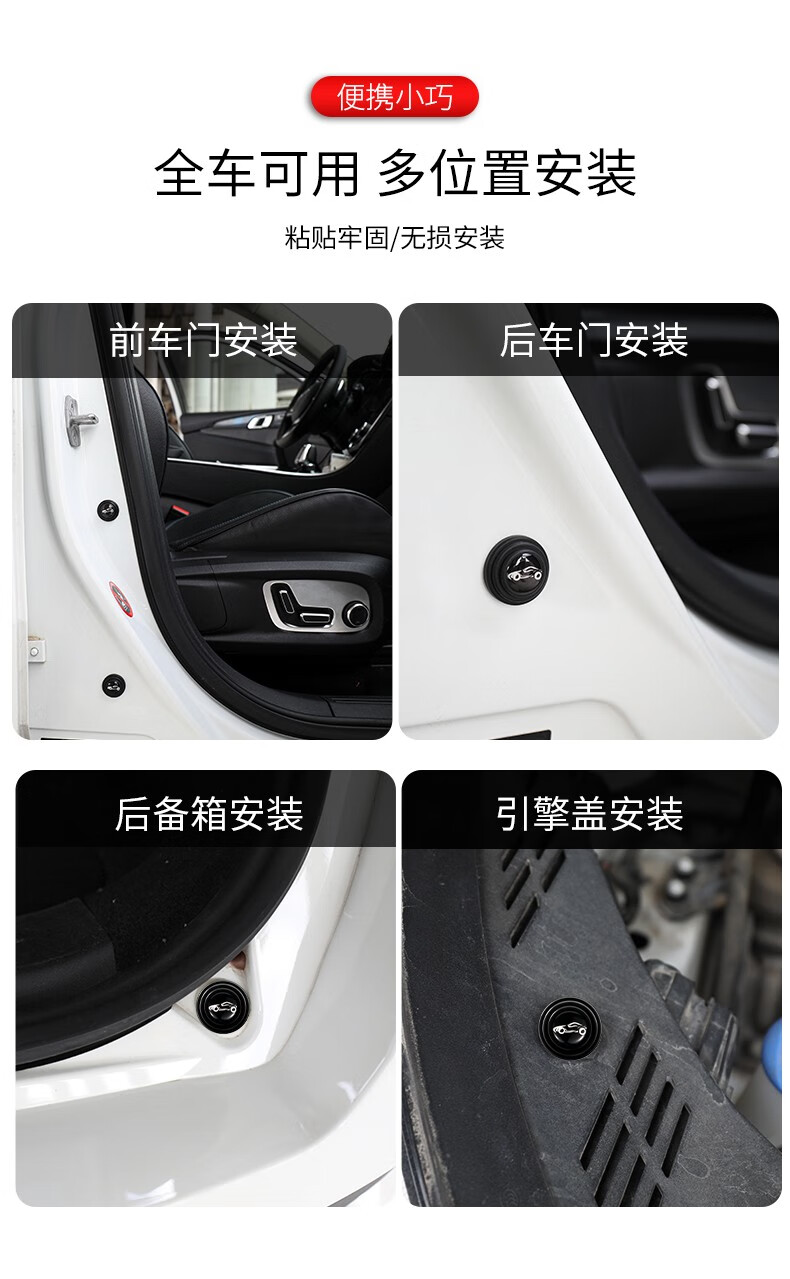 便携小巧

全车可用 多位置安装

粘贴牢固/无损安装

前车门安装

后车门安装

后备箱安装

引擎盖安装