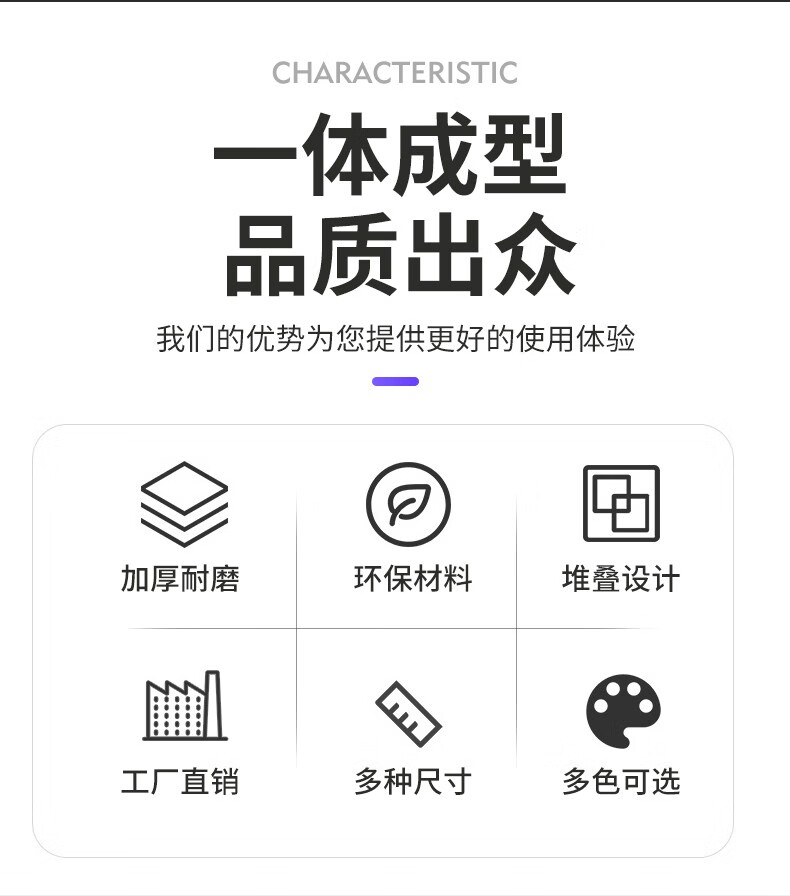 CHARACTERISTIC

一体成型
品质出众

我们的优势为您提供更好的使用体验

加厚耐磨

环保材料

堆叠设计

工厂直销

多种尺寸

多色可选