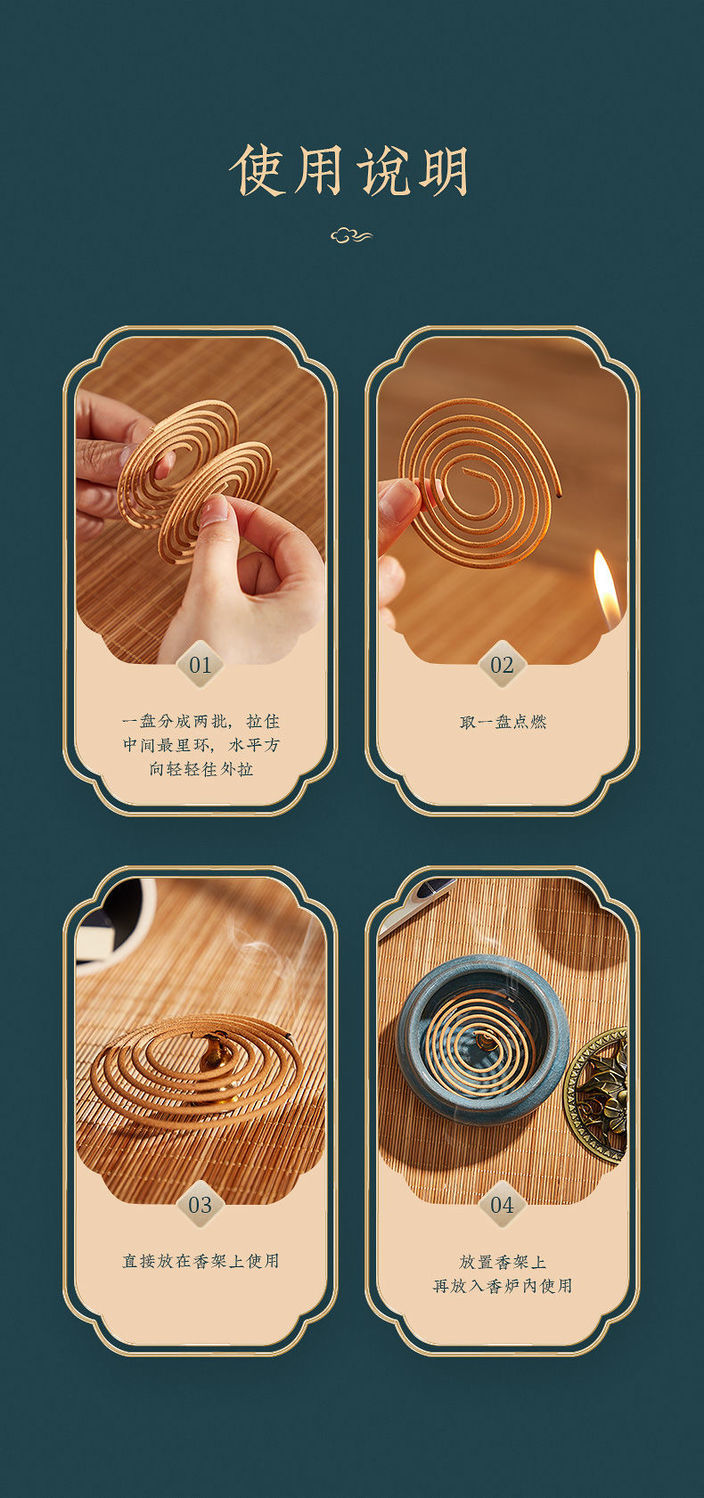 使用说明

01

一盘分成两批，拉住中间最里环，水平方向轻轻往外拉

02

取一盘点燃

03

直接放在香架上使用

04

放置香架上
再放入香炉内使用