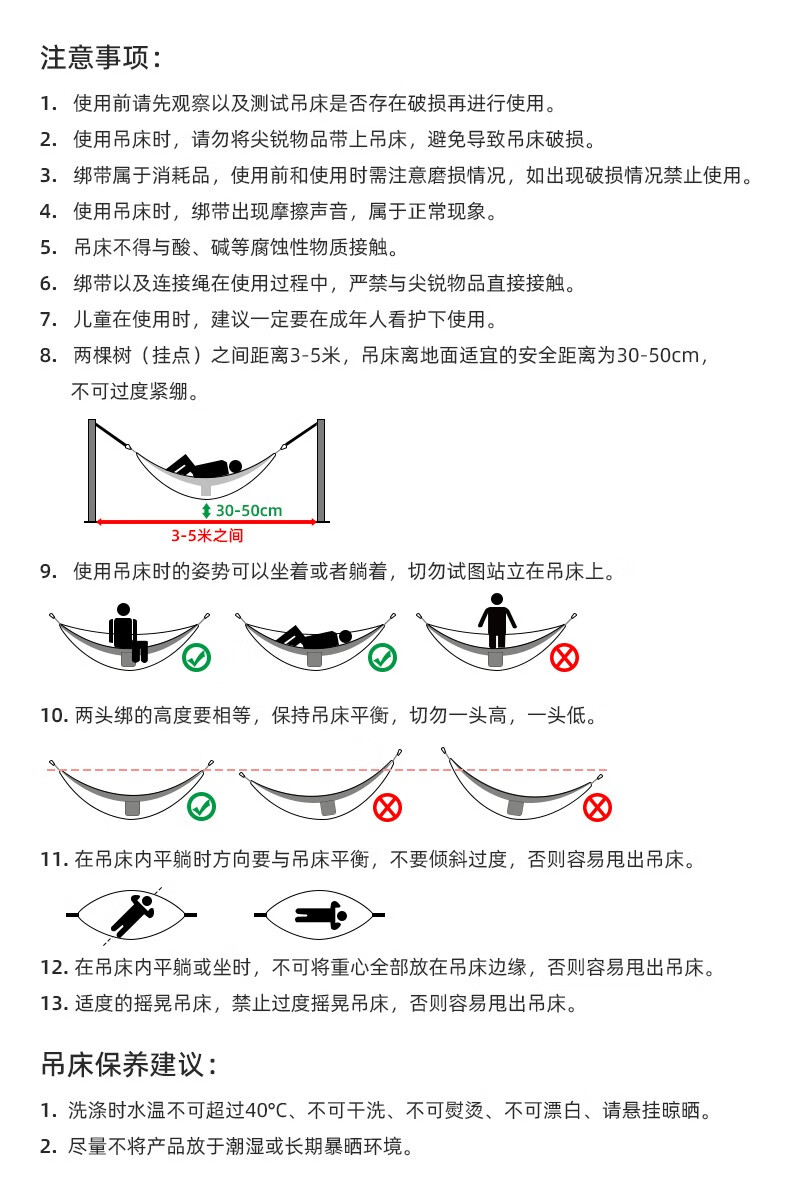 注意事项：

1. 使用前请先观察以及测试吊床是否存在破损再进行使用。
2. 使用吊床时，请勿将尖锐物品带上吊床，避免导致吊床破损。
3. 绑带属于消耗品，使用前和使用时需注意磨损情况，如出现破损情况禁止使用。
4. 使用吊床时，绑带出现摩擦声音，属于正常现象。
5. 吊床不得与酸、碱等腐蚀性物质接触。
6. 绑带以及连接绳在使用过程中，严禁与尖锐物品直接接触。
7. 儿童在使用时，建议一定要在成年人看护下使用。
8. 两棵树（挂点）之间距离3-5米，吊床离地面适宜的安全距离为30-50cm，不可过度紧绷。

30-50cm
3-5米之间

9. 使用吊床时的姿势可以坐着或者躺着，切勿试图站立在吊床上。

10. 两头绑的高度要相等，保持吊床平衡，切勿一头高，一头低。

11. 在吊床内平躺时方向要与吊床平衡，不要倾斜过度，否则容易甩出吊床。

12. 在吊床内平躺或坐时，不可将重心全部放在吊床边缘，否则容易甩出吊床。
13. 适度的摇晃吊床，禁止过度摇晃吊床，否则容易甩出吊床。

吊床保养建议：

1. 洗涤时水温不可超过40℃、不可干洗、不可熨烫、不可漂白、请悬挂晾晒。
2. 尽量不将产品放于潮湿或长期暴晒环境。