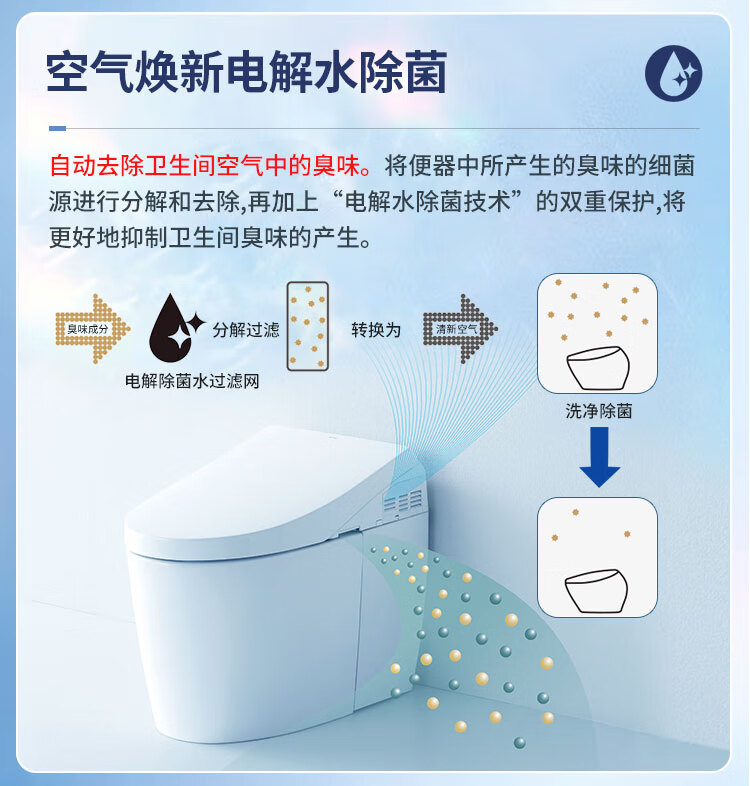 空气焕新电解水除菌

自动去除卫生间空气中的臭味。将便器中所产生的臭味的细菌源进行分解和去除,再加上“电解水除菌技术”的双重保护,将更好地抑制卫生间臭味的产生。

臭味成分

分解过滤

电解除菌水过滤网

转换为

清新空气

洗净除菌