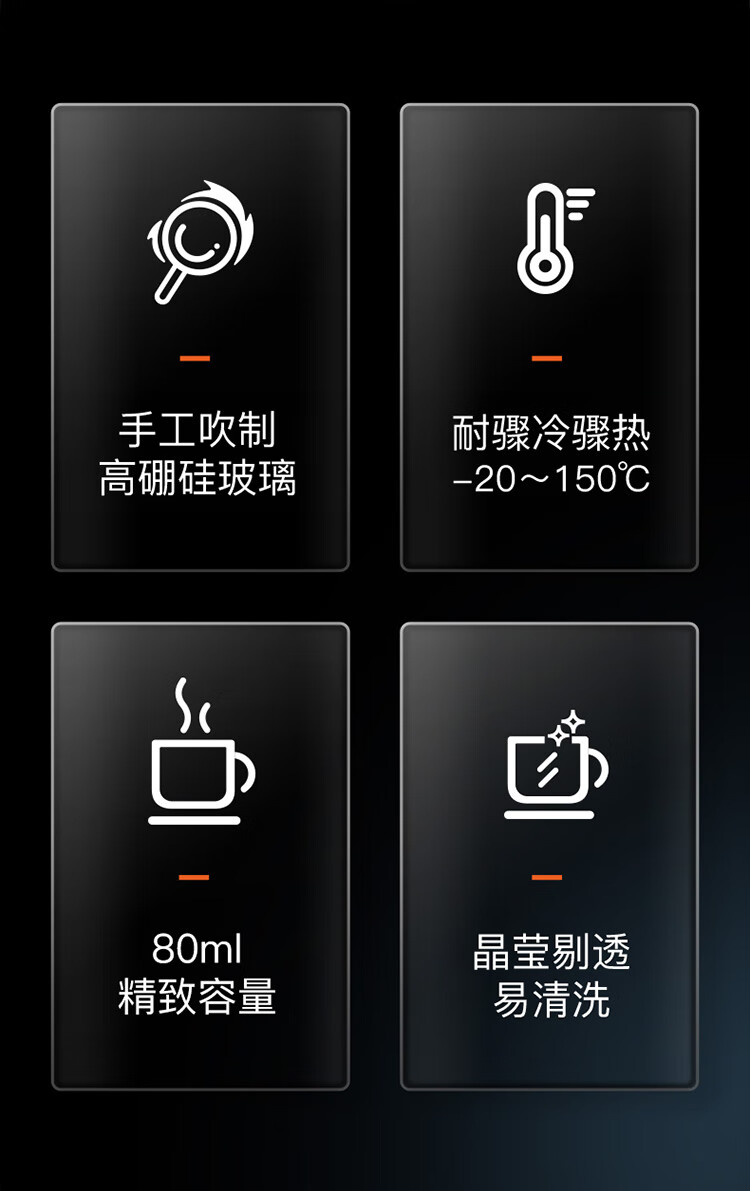 手工吹制
高硼硅玻璃

耐骤冷骤热
-20～150℃

80ml
精致容量

晶莹剔透
易清洗