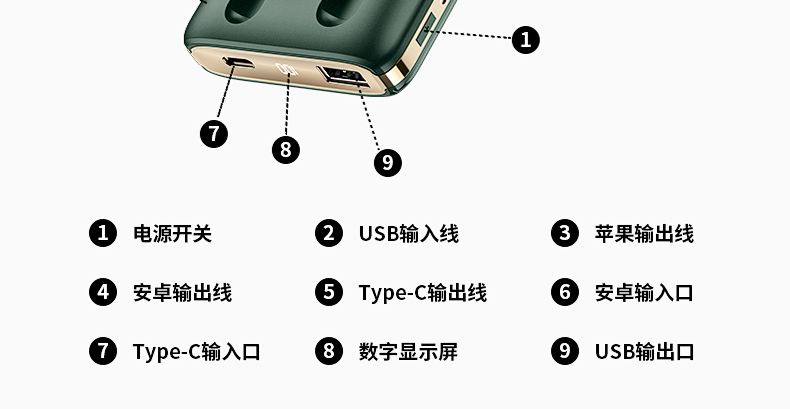 1

7

8

9

1 电源开关

2 USB输入线

3 苹果输出线

4 安卓输出线

5 Type-C输出线

6 安卓输入口

7 Type-C输入口

8 数字显示屏

9 USB输出口