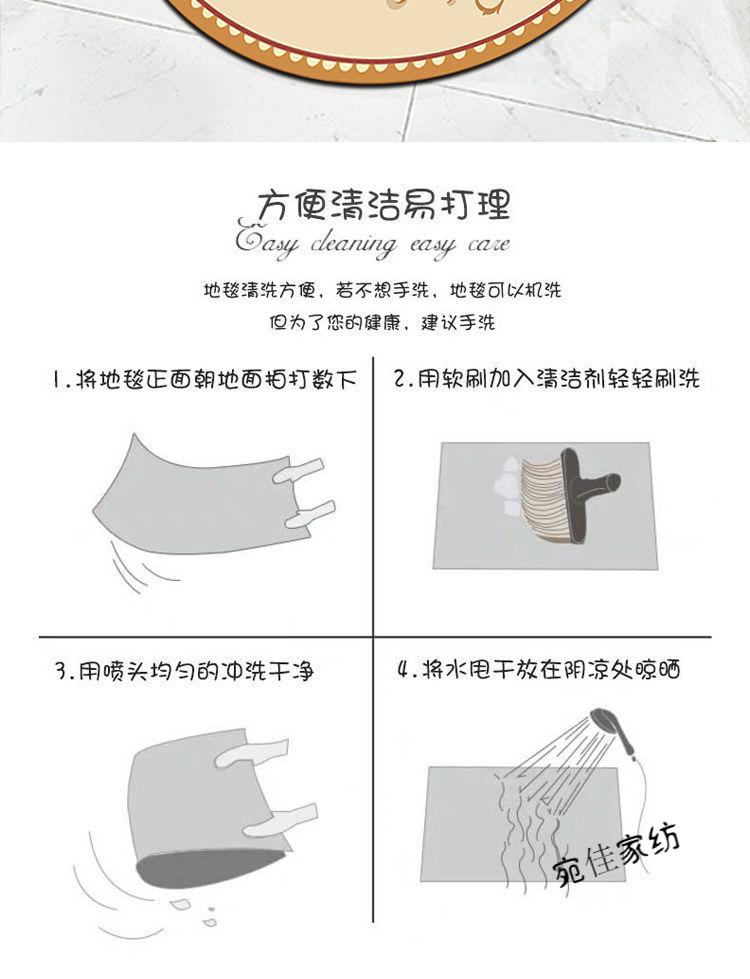 方便清洁易打理
Easy cleaning easy care

地毯清洗方便，若不想手洗，地毯可以机洗
但为了您的健康，建议手洗

1.将地毯正面朝地面拍打数下

2.用软刷加入清洁剂轻轻刷洗

3.用喷头均匀的冲洗干净

4.将水甩干放在阴凉处晾晒

宛佳家纺