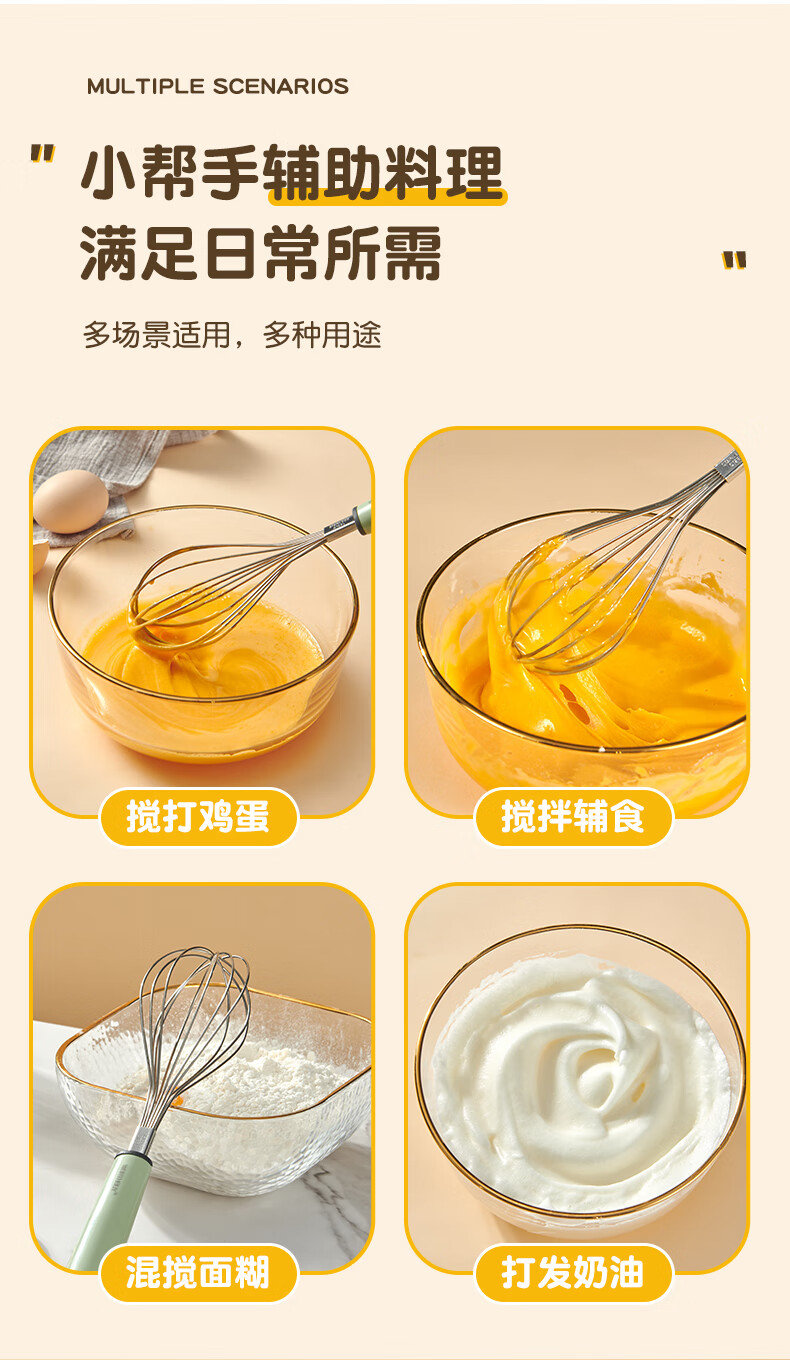 MULTIPLE SCENARIOS

" 小帮手辅助料理
满足日常所需 "

多场景适用，多种用途

搅打鸡蛋

搅拌辅食

混搅面糊

打发奶油