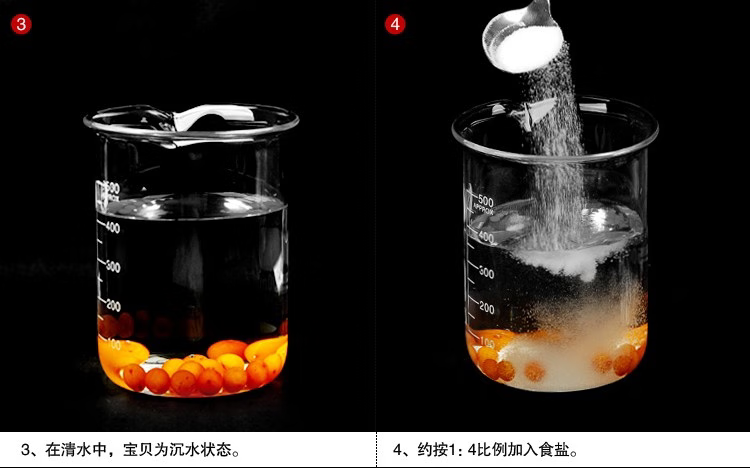 3

500
400
300
200
100

3、在清水中，宝贝为沉水状态。

4

500
APPROX
400
300
200
100

4、约按1：4比例加入食盐。