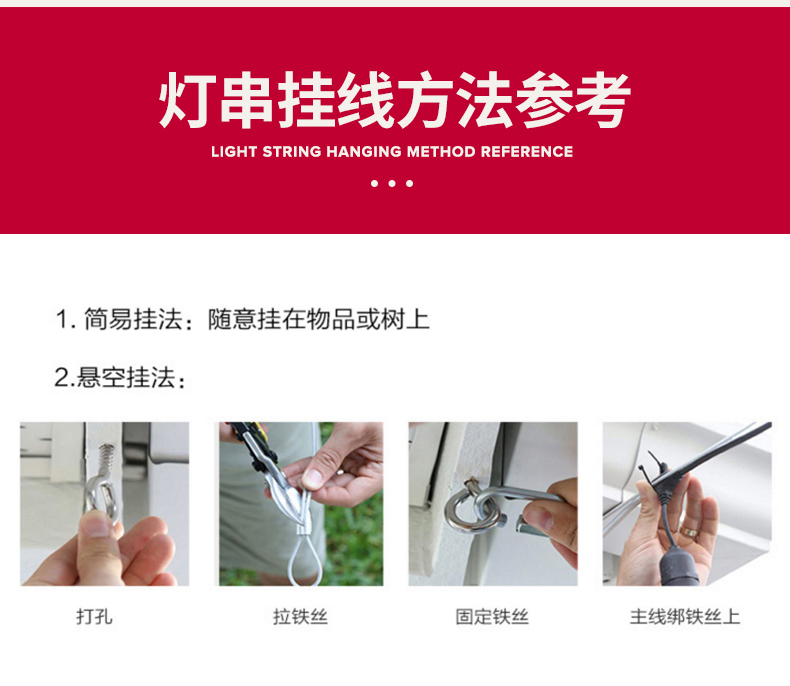 灯串挂线方法参考

LIGHT STRING HANGING METHOD REFERENCE

• • •

1. 简易挂法：随意挂在物品或树上

2.悬空挂法：

打孔

拉铁丝

固定铁丝

主线绑铁丝上