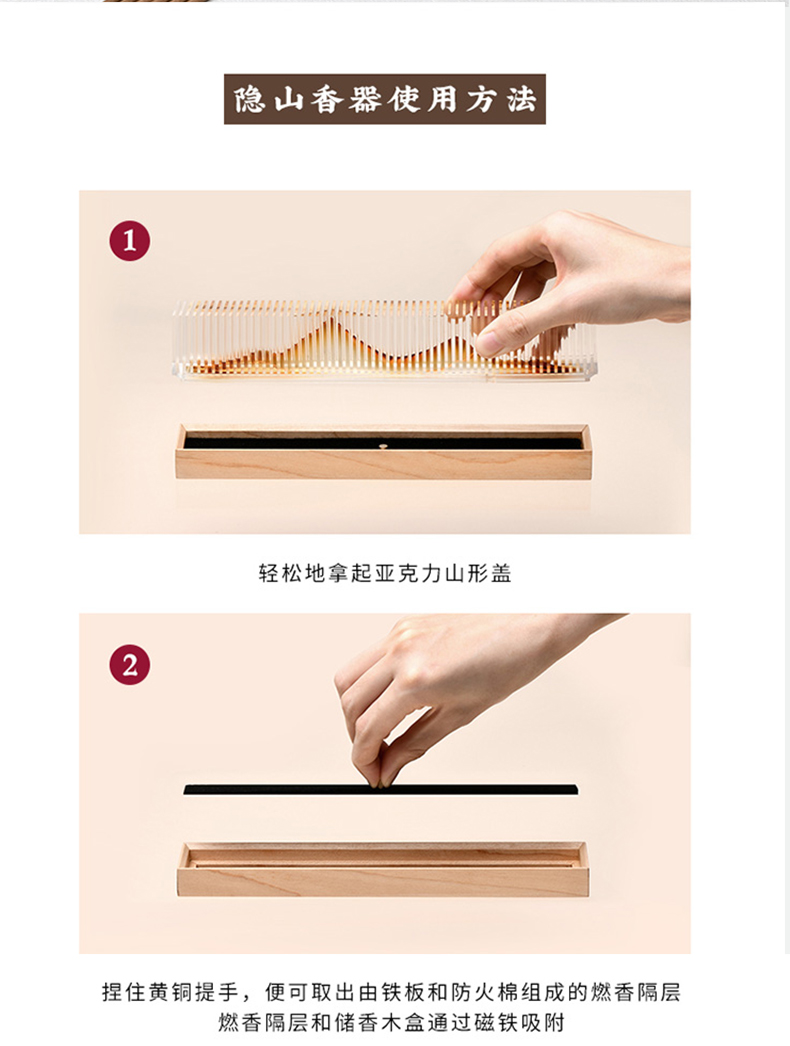 隐山香器使用方法

1

轻松地拿起亚克力山形盖

2

捏住黄铜提手，便可取出由铁板和防火棉组成的燃香隔层
燃香隔层和储香木盒通过磁铁吸附