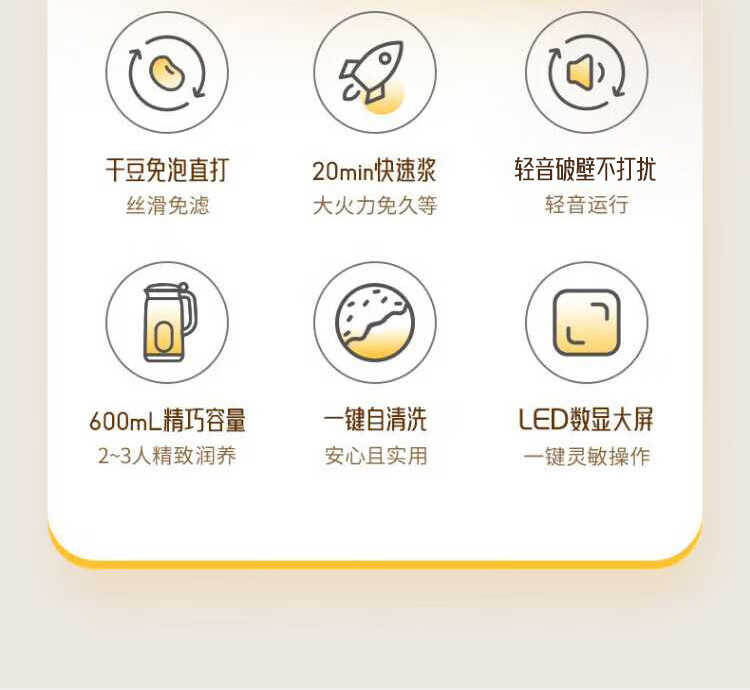 干豆免泡直打
丝滑免滤

20min快速浆
大火力免久等

轻音破壁不打扰
轻音运行

600mL精巧容量
2~3人精致润养

一键自清洗
安心且实用

LED数显大屏
一键灵敏操作