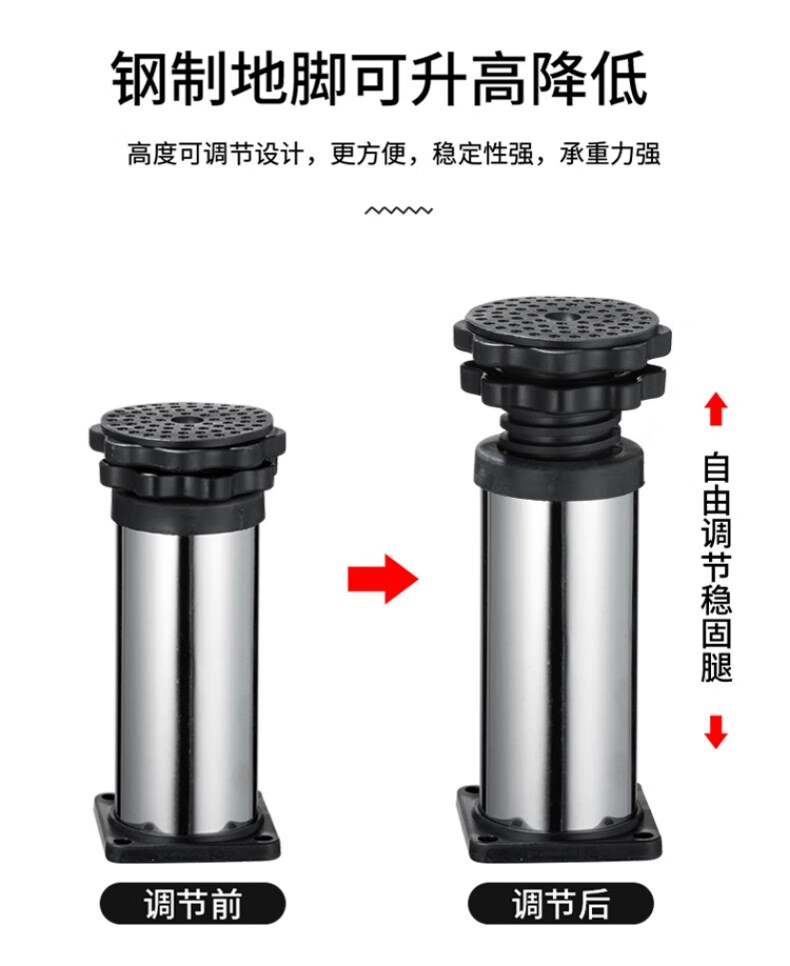 钢制地脚可升高降低

高度可调节设计，更方便，稳定性强，承重力强

自由调节稳固腿

调节前

调节后