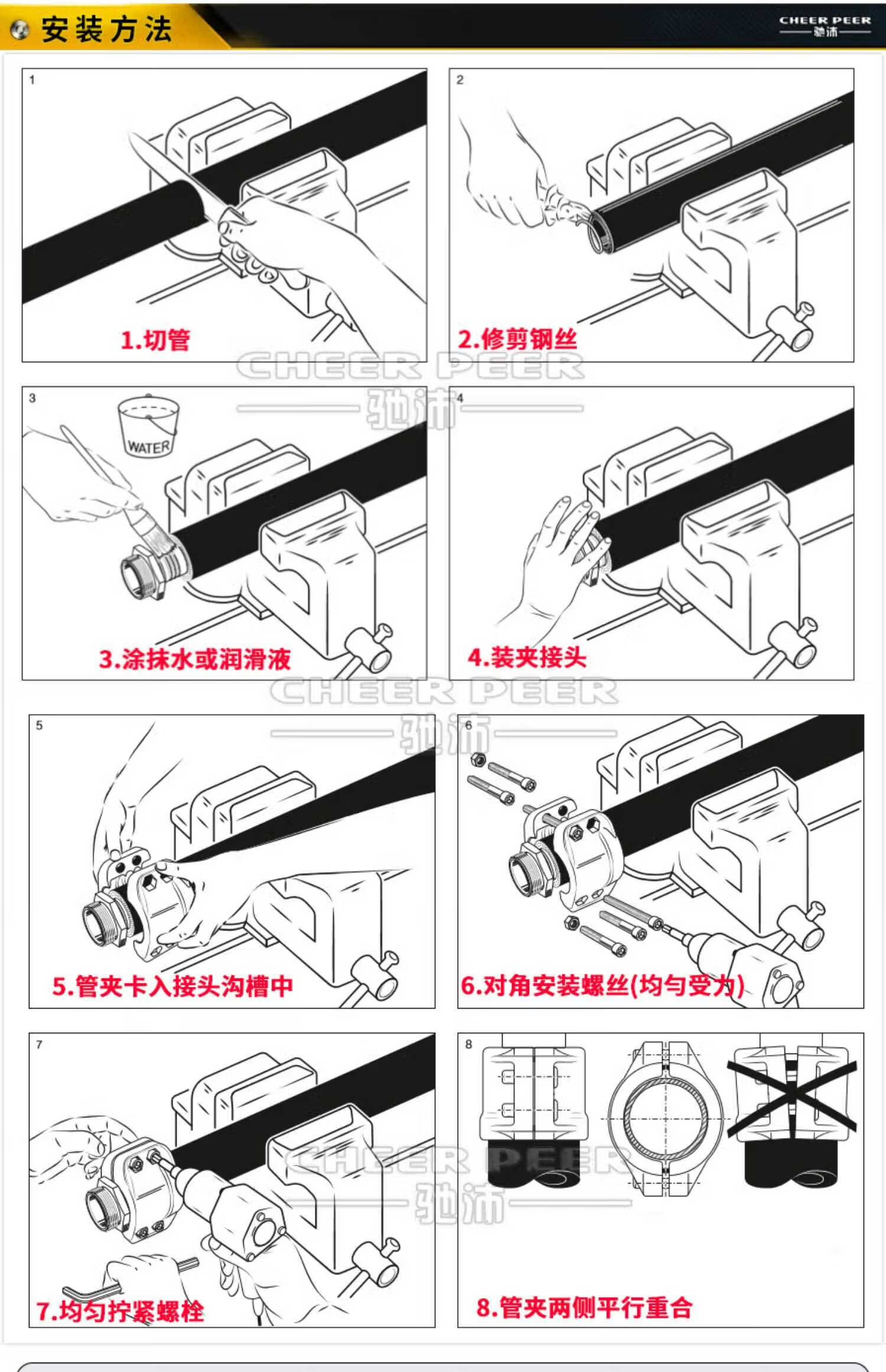 安装方法

CHEER PEER
驰沛

1

1.切管

2

2.修剪钢丝

CHEER PEER
驰沛

3

WATER

3.涂抹水或润滑液

4

4.装夹接头

CHEER PEER
驰沛

5

5.管夹卡入接头沟槽中

6

6.对角安装螺丝(均匀受力)

7

7.均匀拧紧螺栓

8

CHEER PEER
驰沛

8.管夹两侧平行重合