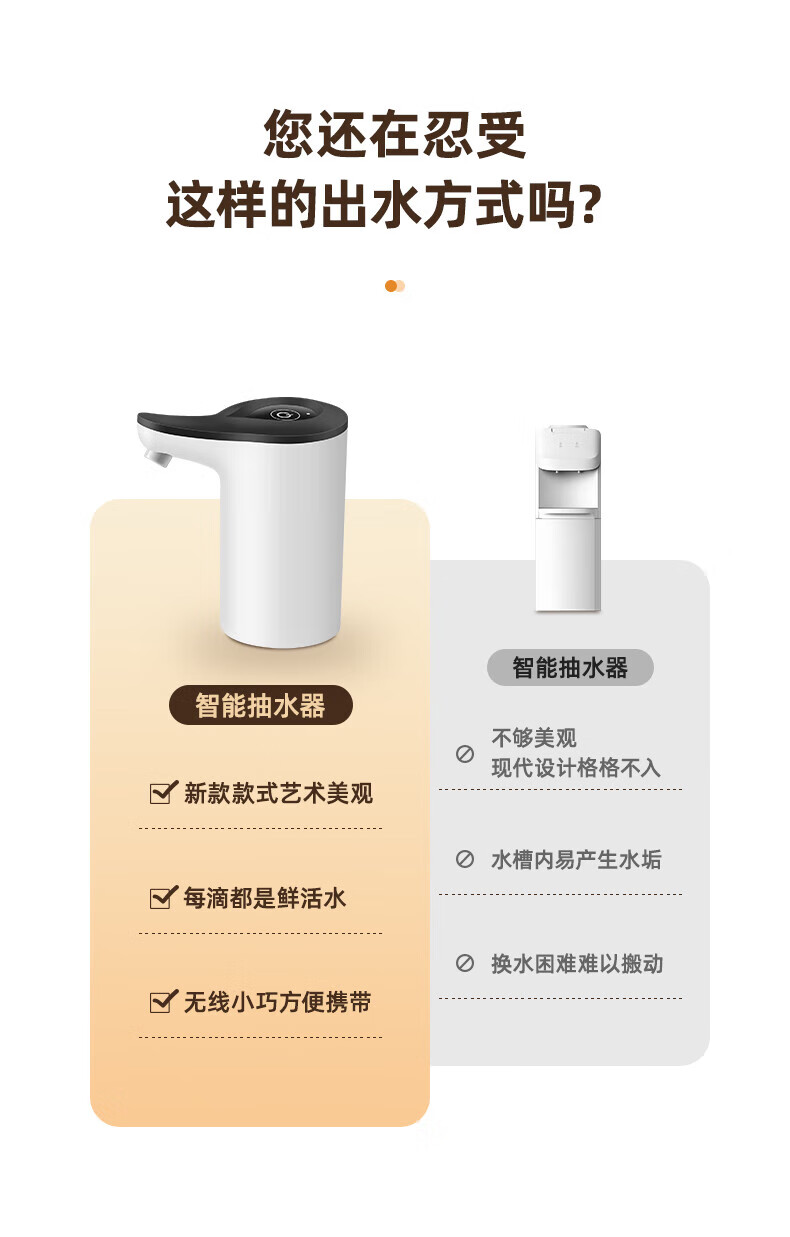 您还在忍受
这样的出水方式吗?

智能抽水器

新款款式艺术美观

每滴都是鲜活水

无线小巧方便携带

智能抽水器

不够美观
现代设计格格不入

水槽内易产生水垢

换水困难难以搬动