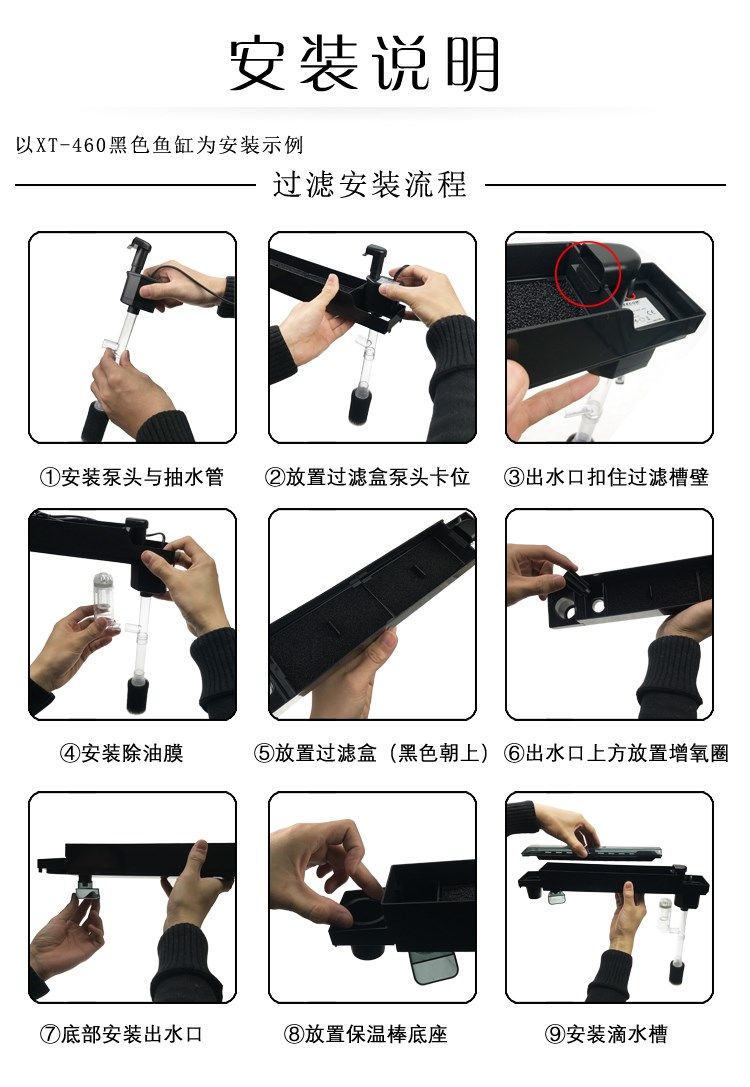 安装说明

以XT-460黑色鱼缸为安装示例

过滤安装流程

①安装泵头与抽水管

②放置过滤盒泵头卡位

③出水口扣住过滤槽壁

④安装除油膜

⑤放置过滤盒（黑色朝上）

⑥出水口上方放置增氧圈

⑦底部安装出水口

⑧放置保温棒底座

⑨安装滴水槽