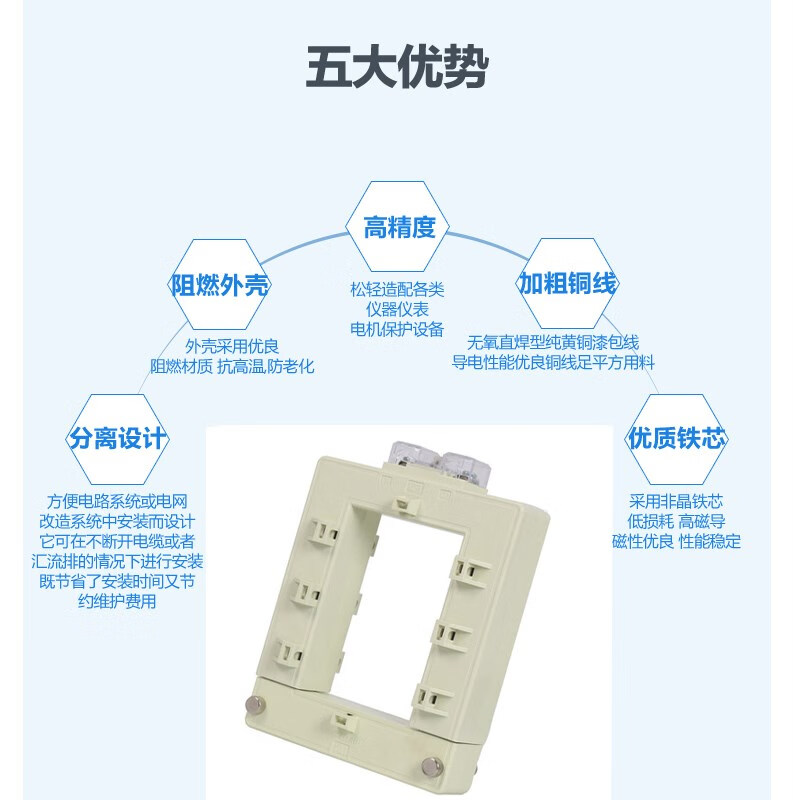 五大优势

高精度

松轻造配各类
仪器仪表
电机保护设备

阻燃外壳

外壳采用优良
阻燃材质 抗高温,防老化

加粗铜线

无氧直焊型纯黄铜漆包线
导电性能优良铜线足平方用料

分离设计

方便电路系统或电网
改造系统中安装而设计
它可在不断开电缆或者
汇流排的情况下进行安装
既节省了安装时间又节
约维护费用

优质铁芯

采用非晶铁芯
低损耗 高磁导
磁性优良 性能稳定