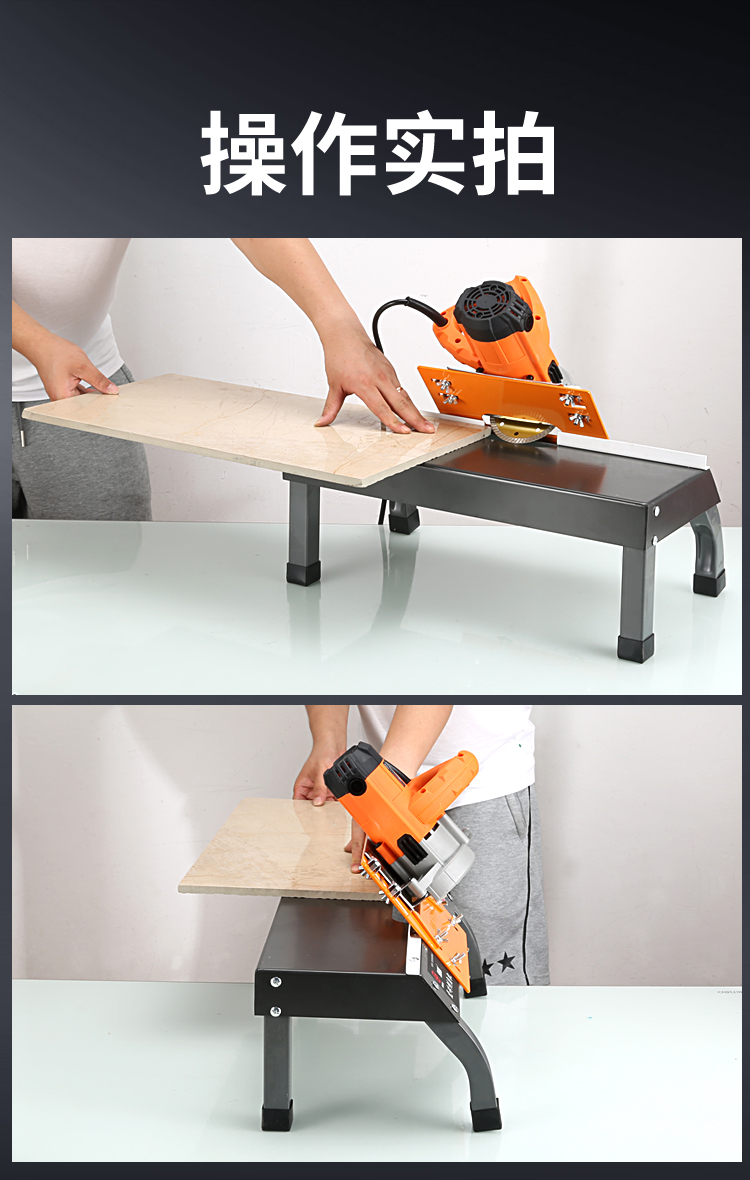 操作实拍