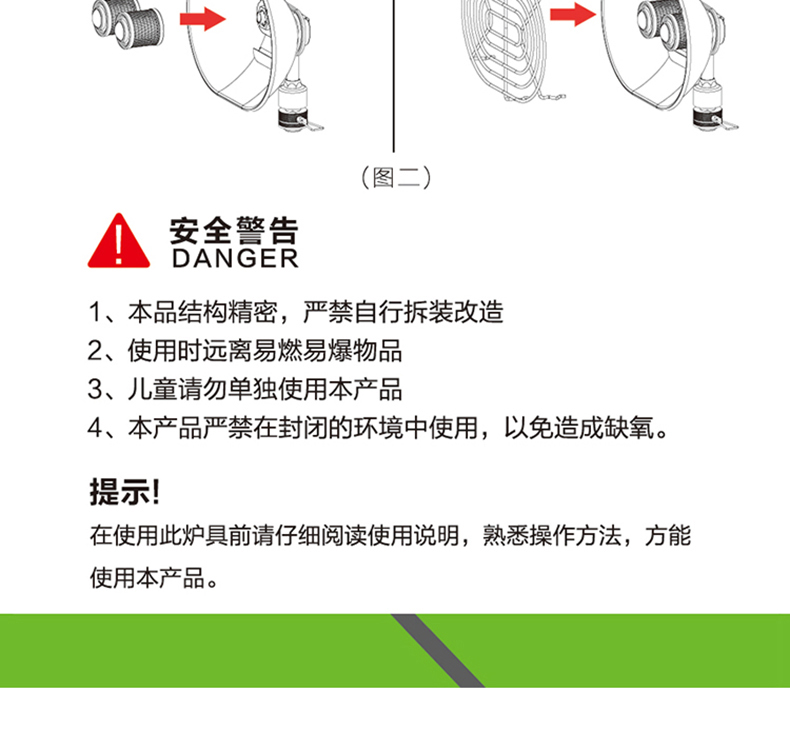 （图二）

安全警告
DANGER

1、本品结构精密，严禁自行拆装改造
2、使用时远离易燃易爆物品
3、儿童请勿单独使用本产品
4、本产品严禁在封闭的环境中使用，以免造成缺氧。

提示!
在使用此炉具前请仔细阅读使用说明，熟悉操作方法，方能使用本产品。