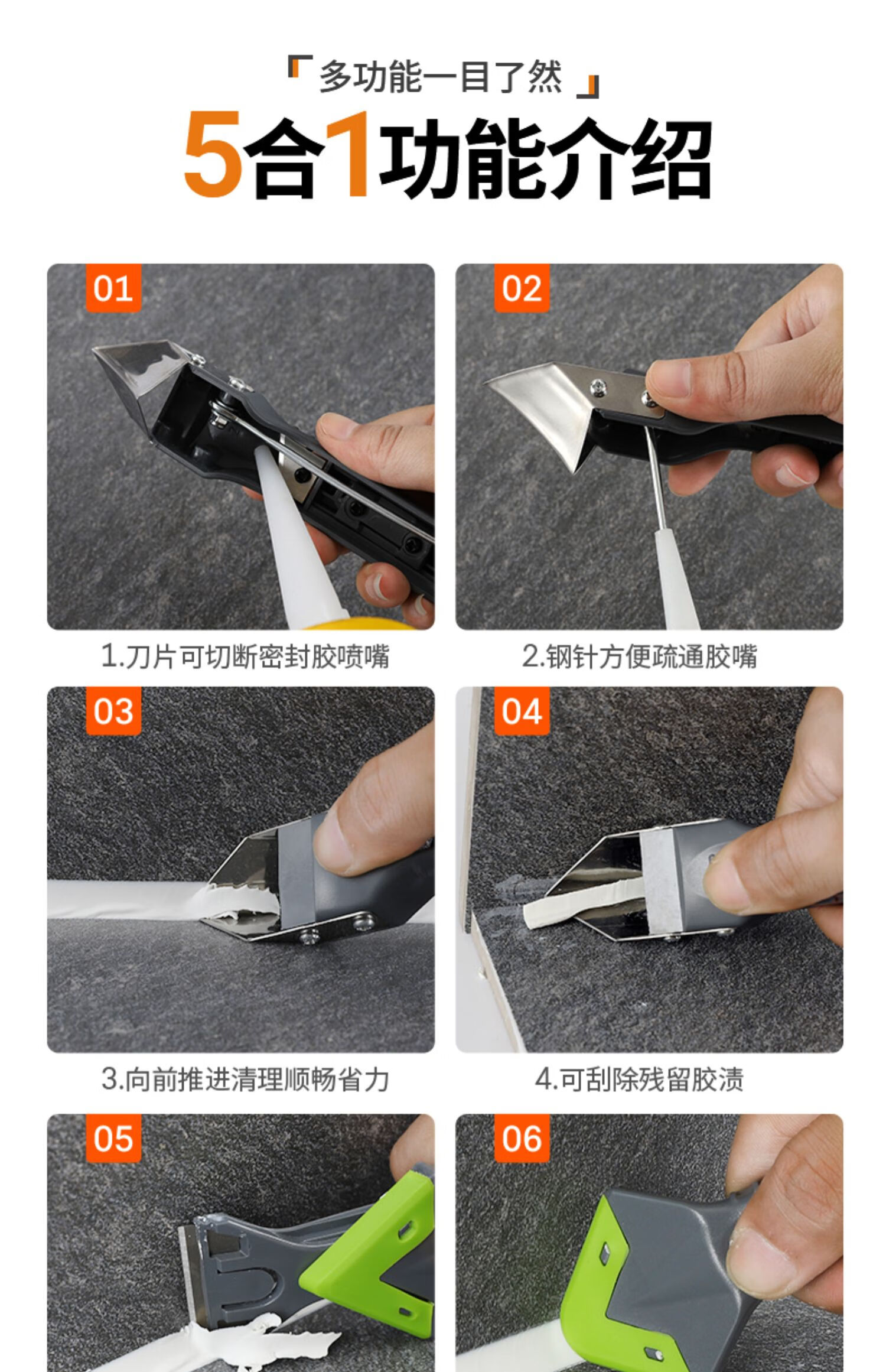 「多功能一目了然」

5合1功能介绍

01

1.刀片可切断密封胶喷嘴

02

2.钢针方便疏通胶嘴

03

3.向前推进清理顺畅省力

04

4.可刮除残留胶渍

05

06