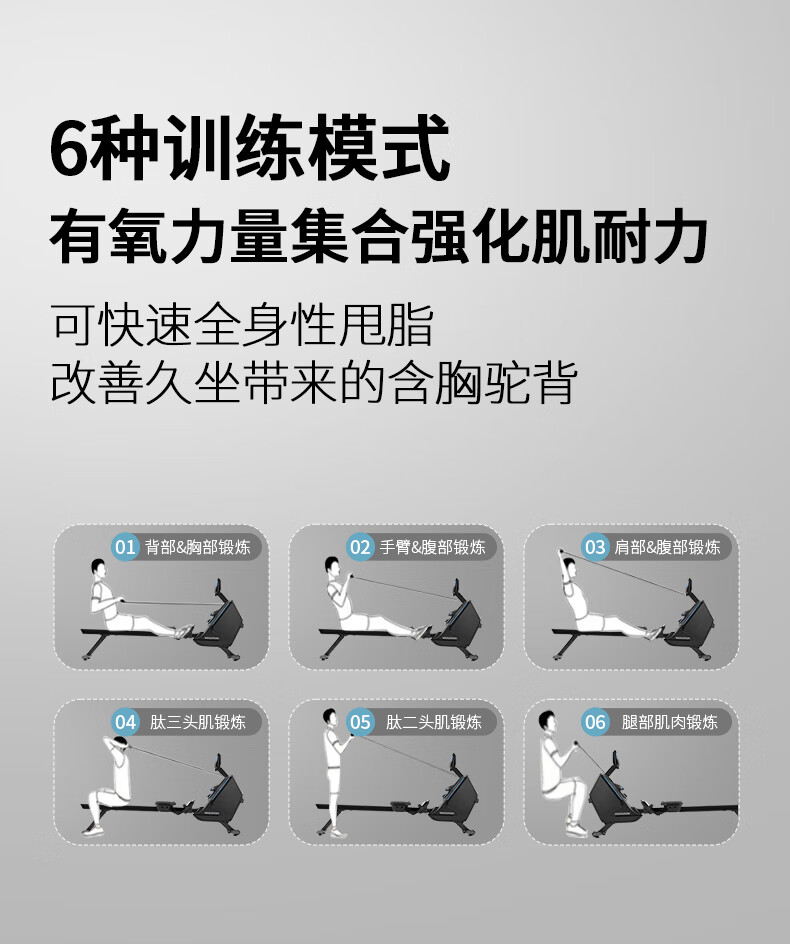 6种训练模式
有氧力量集合强化肌耐力

可快速全身性甩脂
改善久坐带来的含胸驼背

01 背部&胸部锻炼

02 手臂&腹部锻炼

03 肩部&腹部锻炼

04 肱三头肌锻炼

05 肱二头肌锻炼

06 腿部肌肉锻炼